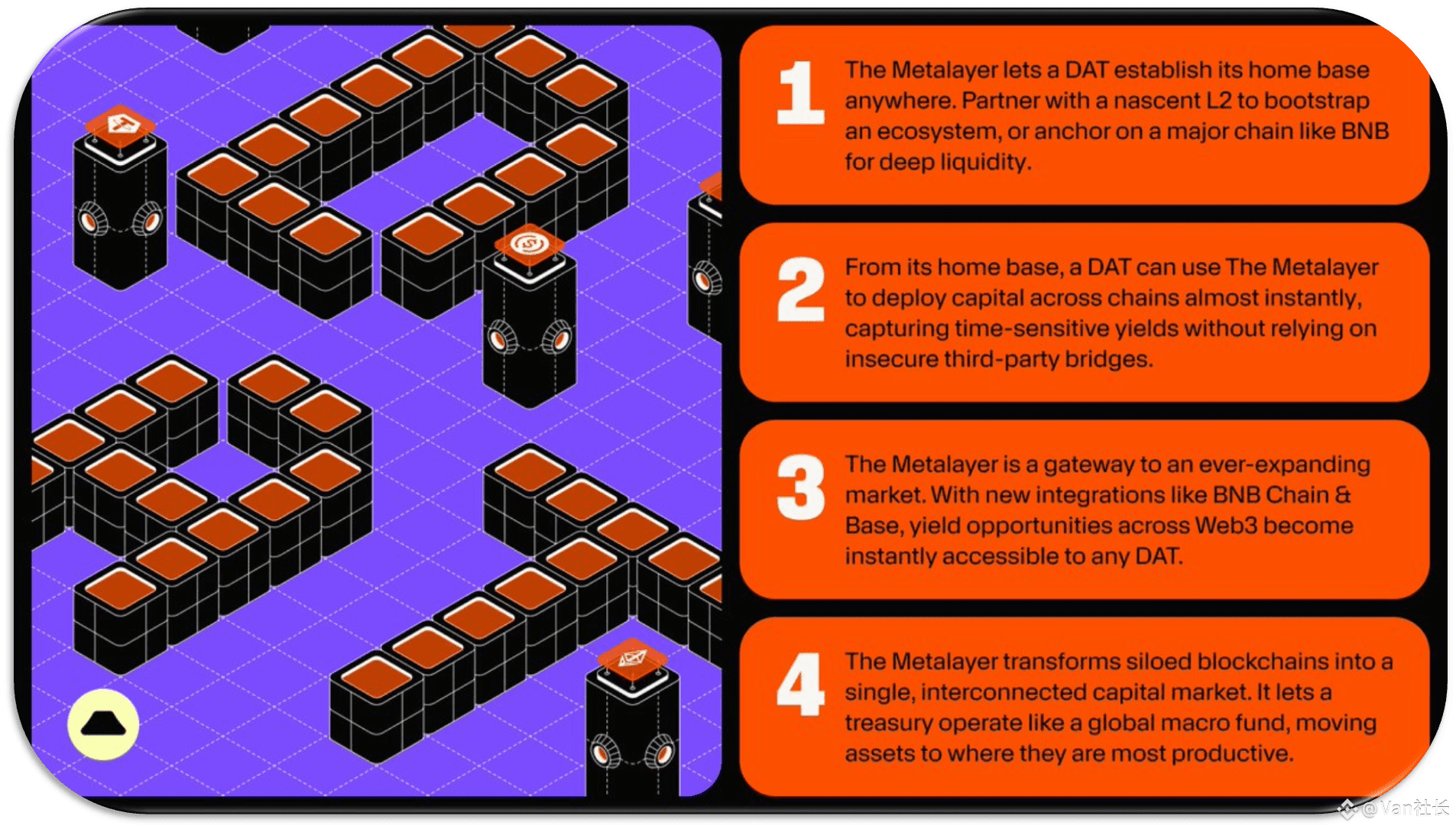 1

The Metalayer lets a DAT establish its home base anywhere. Partner with a nascent L2 to bootstrap an ecosystem, or anchor on a major chain like BNB for deep liquidity.

2

From its home base, a DAT can use The Metalayer to deploy capital across chains almost instantly, capturing time-sensitive yields without relying on insecure third-party bridges.

3

The Metalayer is a gateway to an ever-expanding market. With new integrations like BNB Chain & Base, yield opportunities across Web3 become instantly accessible to any DAT.

4

The Metalayer transforms siloed blockchains into a single, interconnected capital market. It lets a treasury operate like a global macro fund, moving assets to where they are most productive.

@Van社长