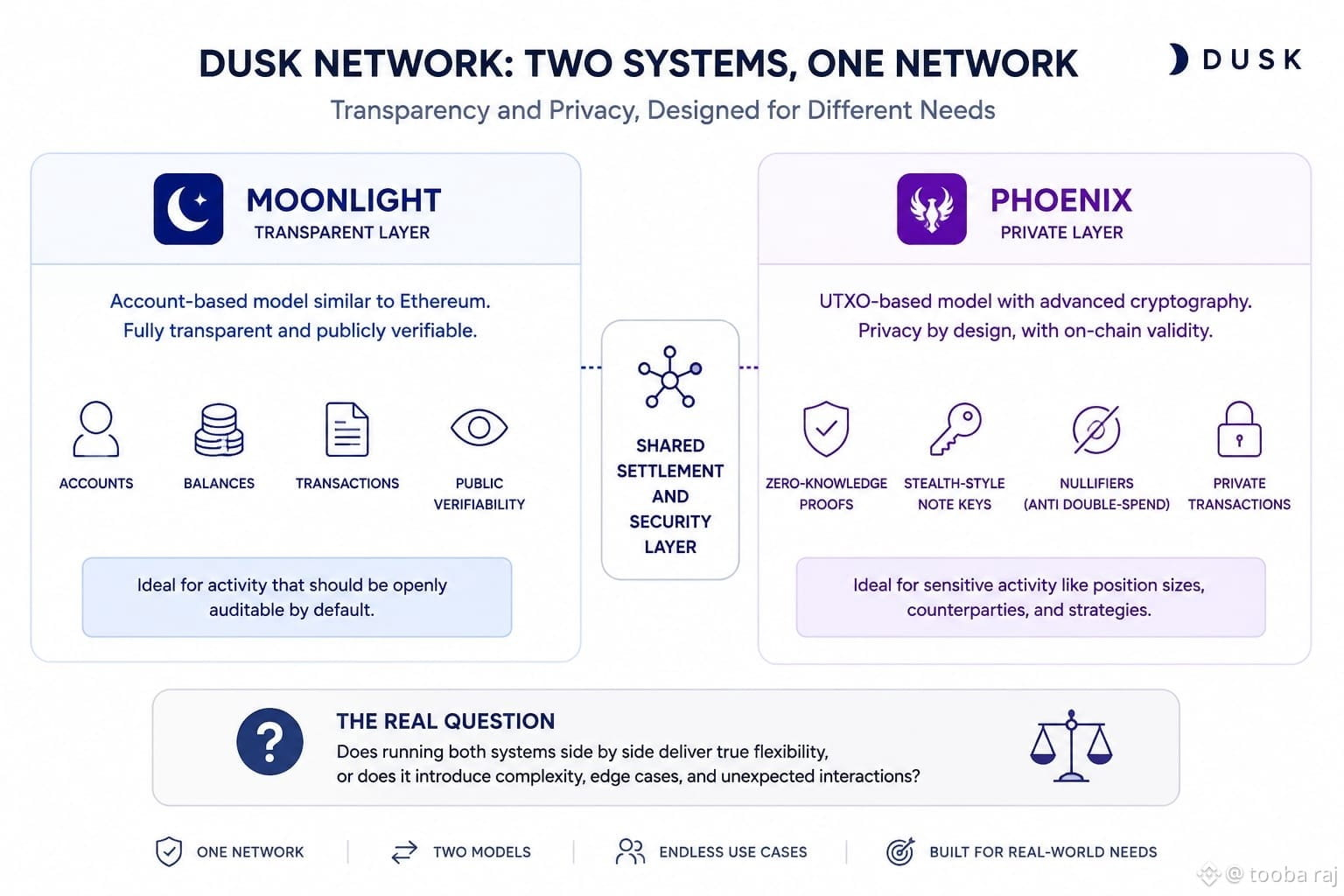 DUSK NETWORK: TWO SYSTEMS, ONE NETWORK

DUSK

Transparency and Privacy, Designed for Different Needs

MOONLIGHT
TRANSPARENT LAYER

Account-based model similar to Ethereum. Fully transparent and publicly verifiable.

ACCOUNTS

BALANCES

TRANSACTIONS

PUBLIC VERIFIABILITY

Ideal for activity that should be openly auditable by default.

SHARED SETTLEMENT AND SECURITY LAYER

PHOENIX
PRIVATE LAYER

UTXO-based model with advanced cryptography. Privacy by design, with on-chain validity.

ZERO-KNOWLEDGE PROOFS

STEALTH-STYLE NOTE KEYS

NULLIFIERS (ANTI DOUBLE-SPEND)

PRIVATE TRANSACTIONS

Ideal for sensitive activity like position sizes, counterparties, and strategies.

THE REAL QUESTION
Does running both systems side by side deliver true flexibility, or does it introduce complexity, edge cases, and unexpected interactions?

ONE NETWORK

TWO MODELS

ENDLESS USE CASES

BUILT FOR REAL-WORLD NEEDS

@ tooba raj