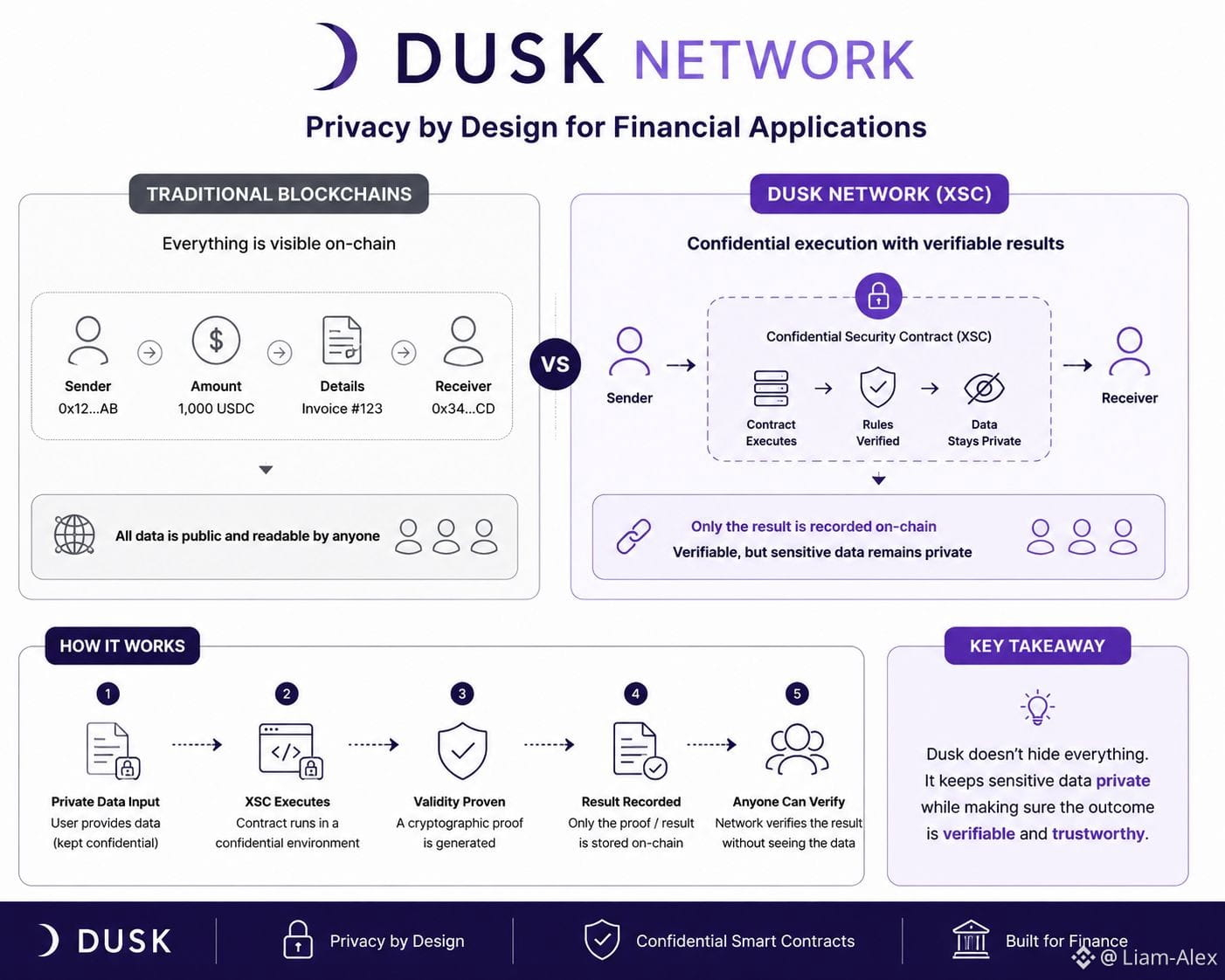 DUSK NETWORK

Privacy by Design for Financial Applications

TRADITIONAL BLOCKCHAINS

Everything is visible on-chain

Sender
0x12...AB

Amount
1,000 USDC

Details
Invoice #123

Receiver
0x34...CD

All data is public and readable by anyone

VS

DUSK NETWORK (XSC)

Confidential execution with verifiable results

Sender

Confidential Security Contract (XSC)

Contract Executes

Rules Verified

Data Stays Private

Receiver

Only the result is recorded on-chain
Verifiable, but sensitive data remains private

HOW IT WORKS

1
Private Data Input
User provides data (kept confidential)

2
XSC Executes
Contract runs in a confidential environment

3
Validity Proven
A cryptographic proof is generated

4
Result Recorded
Only the proof / result is stored on-chain

5
Anyone Can Verify
Network verifies the result without seeing the data

KEY TAKEAWAY

Dusk doesn't hide everything. It keeps sensitive data private while making sure the outcome is verifiable and trustworthy.

DUSK

Privacy by Design

Confidential Smart Contracts

Built for Finance

@ Liam-Alex