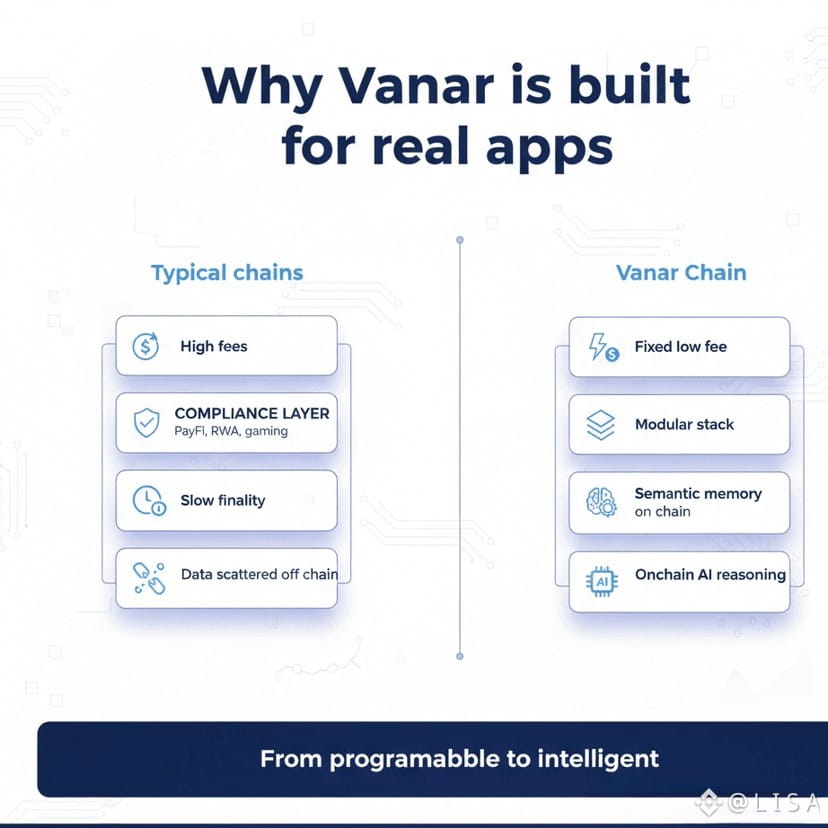 Why Vanar is built for real apps

Typical chains

High fees

COMPLIANCE LAYER
PayFI, RWA, gaming

Slow finality

Data scattered off chain

Vanar Chain

Fixed low fee

Modular stack

Semantic memory on chain

AI

Onchain AI reasoning

From programabble to intelligent

@LISA