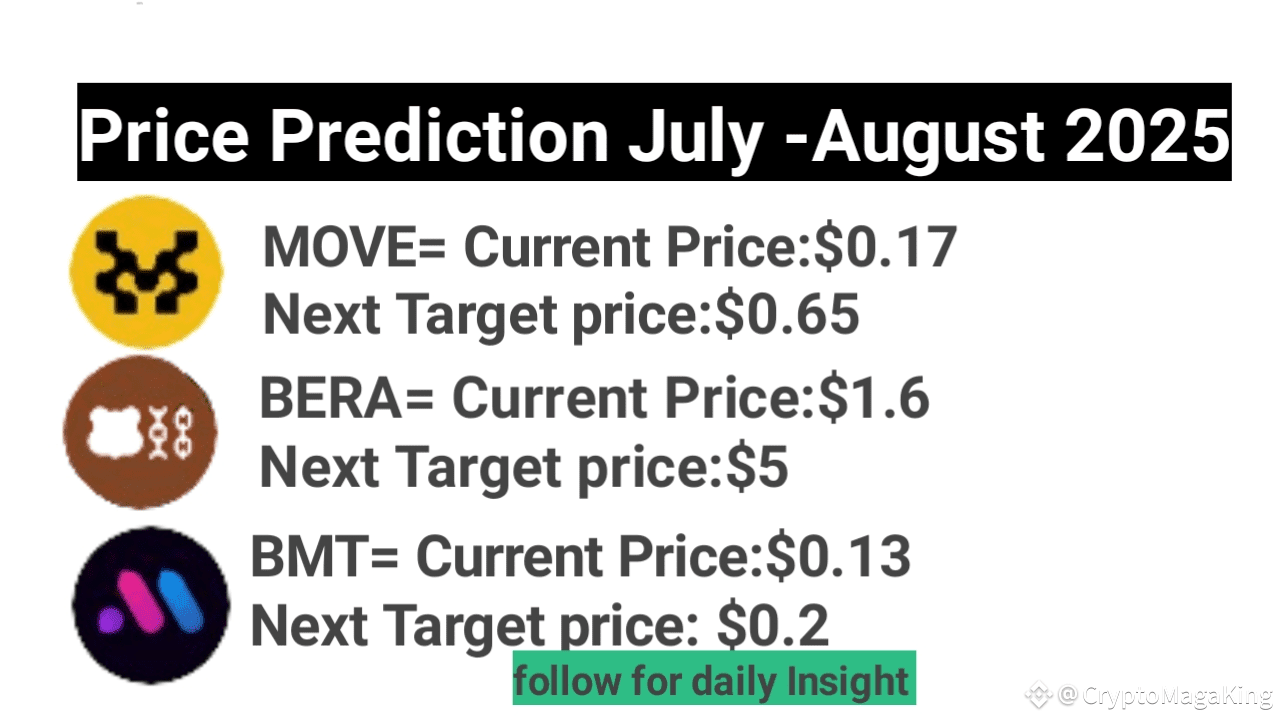 Price Prediction July -August 2025

MOVE= Current Price:$0.17
Next Target price:$0.65

BERA= Current Price:$1.6
Next Target price:$5

BMT= Current Price:$0.13
Next Target price: $0.2

follow for daily Insight

@CryptoMagaKing