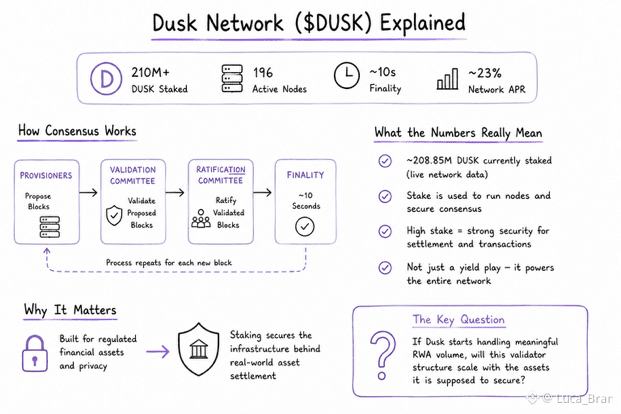 Dusk Network ($DUSK) Explained

D 210M+ DUSK Staked

196 Active Nodes

~10s Finality

~23% Network APR

How Consensus Works

PROVISIONERS
Propose Blocks

VALIDATION COMMITTEE
Validate Proposed Blocks

RATIFICATION COMMITTEE
Ratify Validated Blocks

FINALITY
~10 Seconds

Process repeats for each new block

What the Numbers Really Mean

~208.85M DUSK currently staked (live network data)

Stake is used to run nodes and secure consensus

High stake = strong security for settlement and transactions

Not just a yield play – it powers the entire network

Why It Matters

Built for regulated financial assets and privacy

Staking secures the infrastructure behind real-world asset settlement

The Key Question

?

If Dusk starts handling meaningful RWA volume, will this validator structure scale with the assets it is supposed to secure?

© Luca_Brar