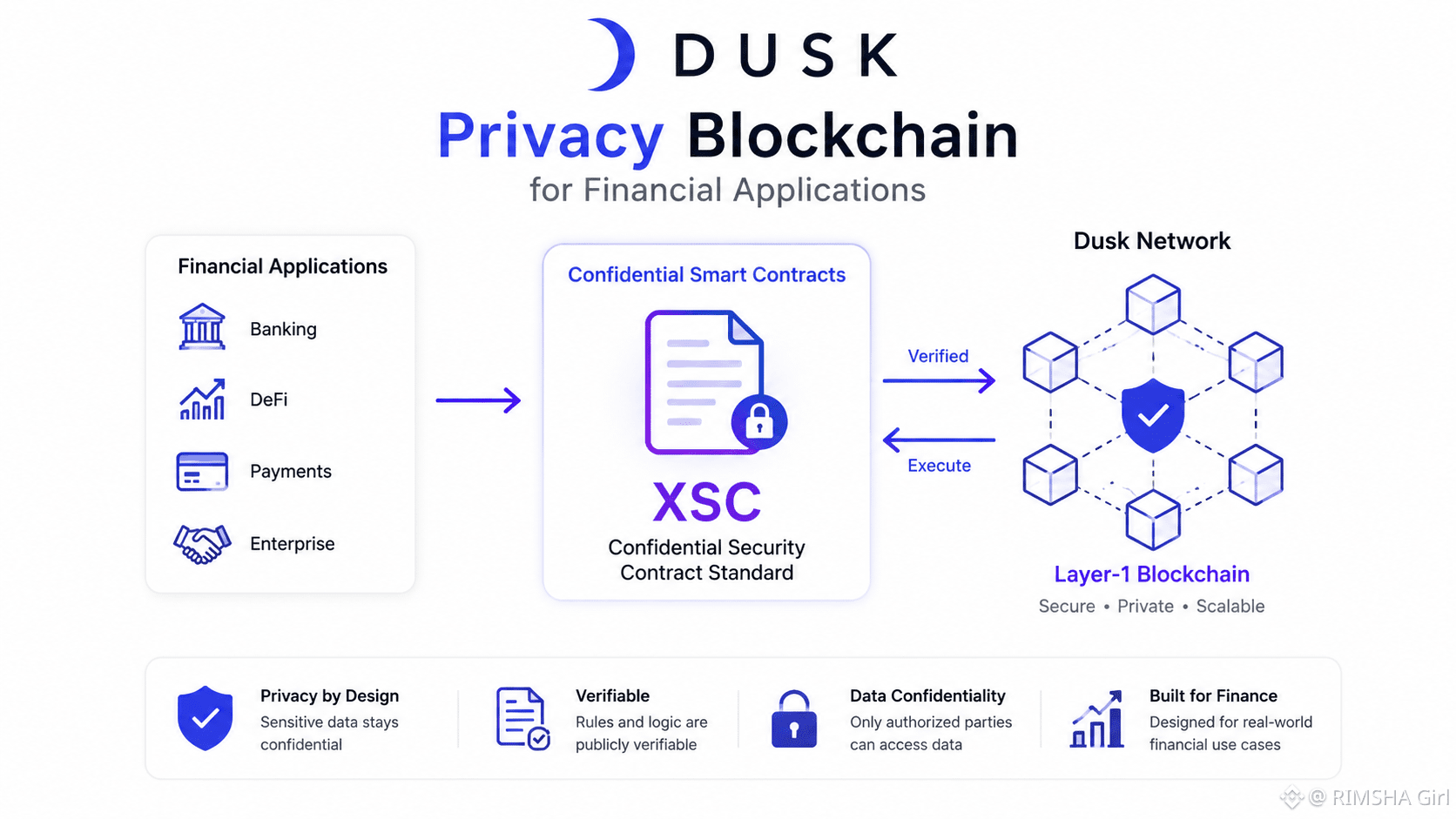 DUSK

Privacy Blockchain
for Financial Applications

Financial Applications
Banking
DeFi
Payments
Enterprise

Confidential Smart Contracts
XSC
Confidential Security Contract Standard

Verified
Execute

Dusk Network
Layer-1 Blockchain
Secure • Private • Scalable

Privacy by Design
Sensitive data stays confidential

Verifiable
Rules and logic are publicly verifiable

Data Confidentiality
Only authorized parties can access data

Built for Finance
Designed for real-world financial use cases

@ RIMSHA Girl