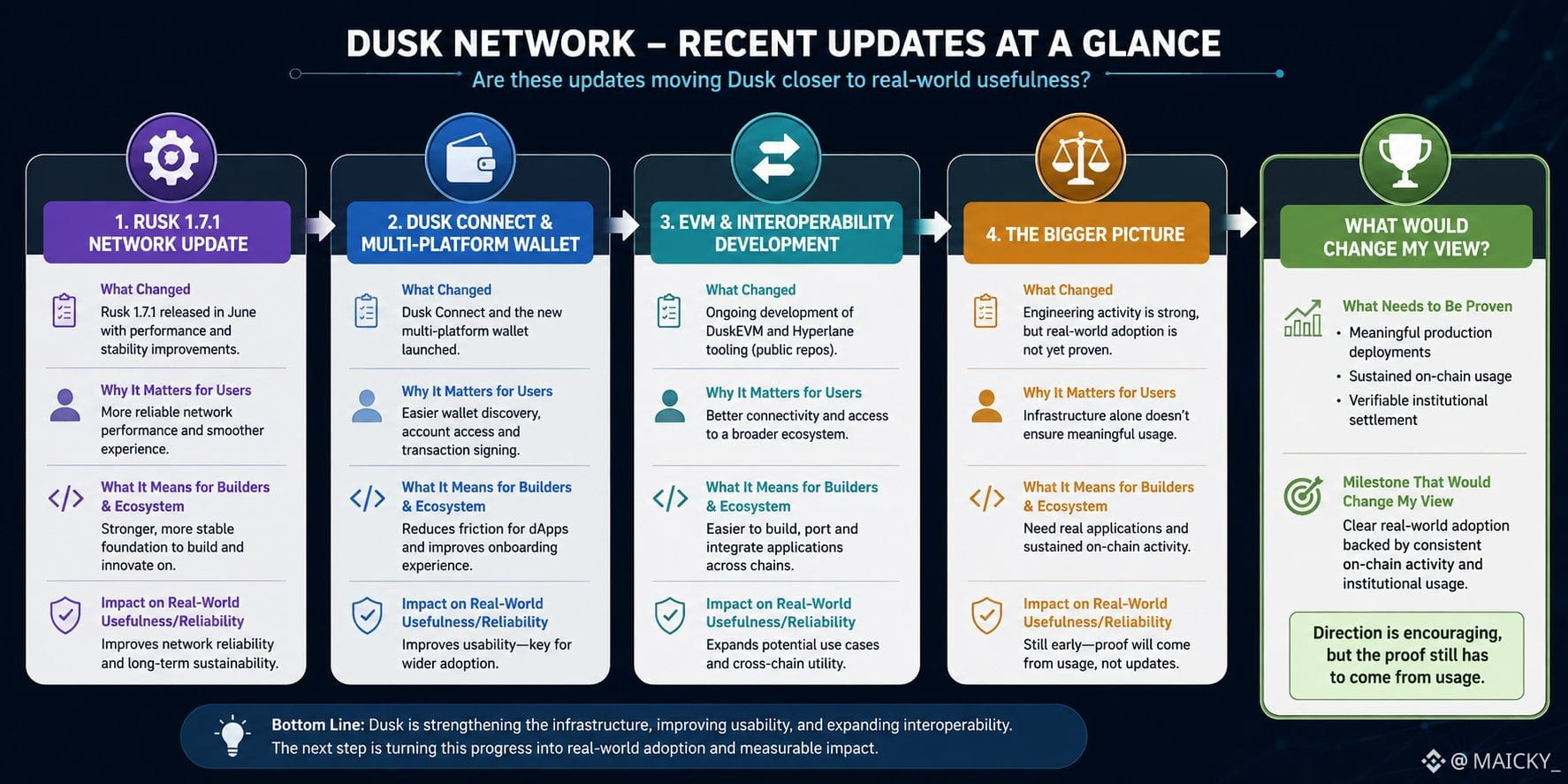 DUSK NETWORK – RECENT UPDATES AT A GLANCE

Are these updates moving Dusk closer to real-world usefulness?

1. RUSK 1.7.1 NETWORK UPDATE

What Changed
Rusk 1.7.1 released in June with performance and stability improvements.

Why It Matters for Users
More reliable network performance and smoother experience.

What It Means for Builders & Ecosystem
Stronger, more stable foundation to build and innovate on.

Impact on Real-World Usefulness/Reliability
Improves network reliability and long-term sustainability.

2. DUSK CONNECT & MULTI-PLATFORM WALLET

What Changed
Dusk Connect and the new multi-platform wallet launched.

Why It Matters for Users
Easier wallet discovery, account access and transaction signing.

What It Means for Builders & Ecosystem
Reduces friction for dApps and improves onboarding experience.

Impact on Real-World Usefulness/Reliability
Improves usability—key for wider adoption.

3. EVM & INTEROPERABILITY DEVELOPMENT

What Changed
Ongoing development of DuskEVM and Hyperlane tooling (public repos).

Why It Matters for Users
Better connectivity and access to a broader ecosystem.

What It Means for Builders & Ecosystem
Easier to build, port and integrate applications across chains.

Impact on Real-World Usefulness/Reliability
Expands potential use cases and cross-chain utility.

4. THE BIGGER PICTURE

What Changed
Engineering activity is strong, but real-world adoption is not yet proven.

Why It Matters for Users
Infrastructure alone doesn't ensure meaningful usage.

What It Means for Builders & Ecosystem
Need real applications and sustained on-chain activity.

Impact on Real-World Usefulness/Reliability
Still early—proof will come from usage, not updates.

WHAT WOULD CHANGE MY VIEW?

What Needs to Be Proven
• Meaningful production deployments
• Sustained on-chain usage
• Verifiable institutional settlement

Milestone That Would Change My View
Clear real-world adoption backed by consistent on-chain activity and institutional usage.

Direction is encouraging, but the proof still has to come from usage.

Bottom Line: Dusk is strengthening the infrastructure, improving usability, and expanding interoperability. The next step is turning this progress into real-world adoption and measurable impact.

@ MAICKY_