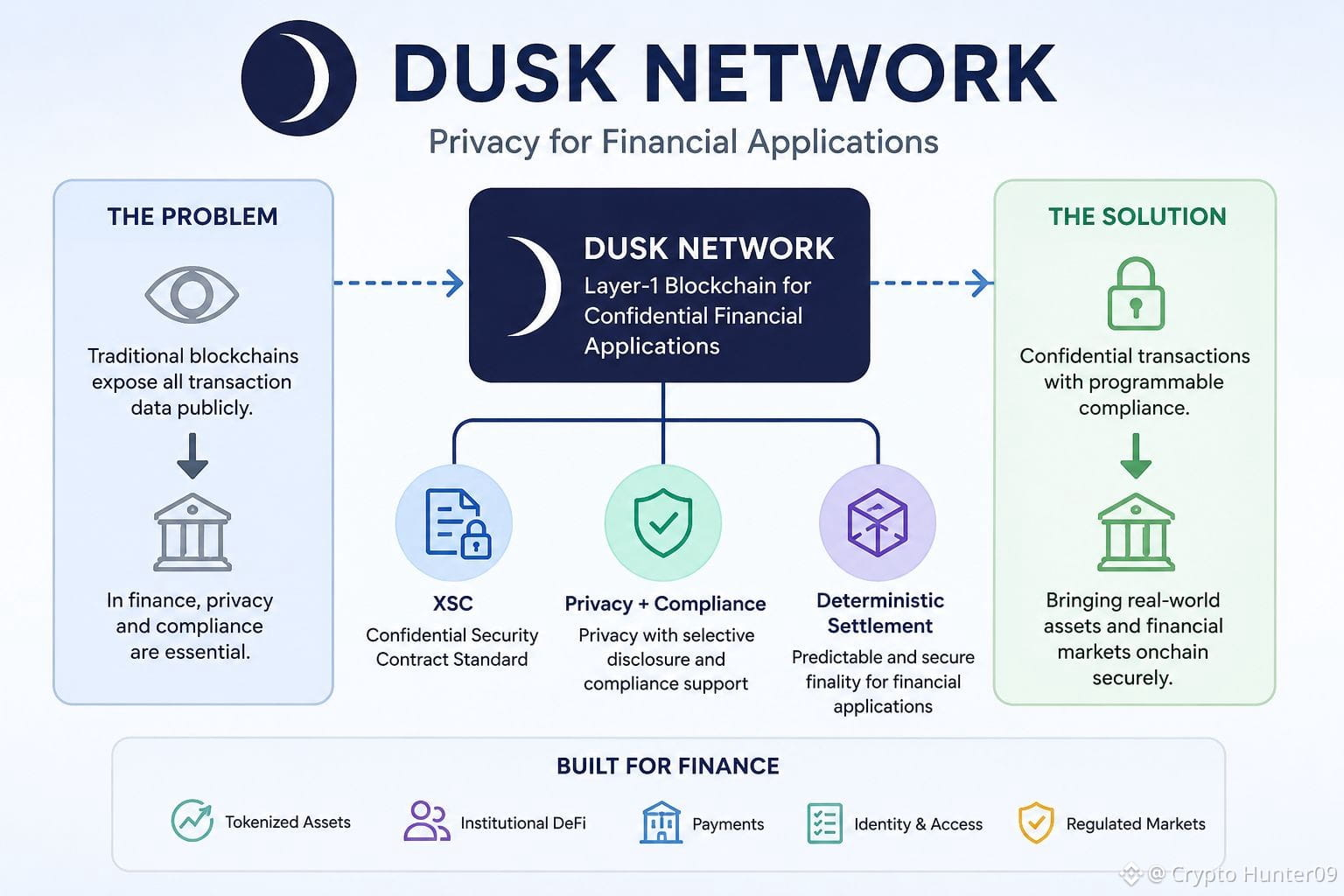 DUSK NETWORK

Privacy for Financial Applications

THE PROBLEM

Traditional blockchains expose all transaction data publicly.

In finance, privacy and compliance are essential.

DUSK NETWORK

Layer-1 Blockchain for Confidential Financial Applications

XSC

Confidential Security Contract Standard

Privacy + Compliance

Privacy with selective disclosure and compliance support

Deterministic Settlement

Predictable and secure finality for financial applications

THE SOLUTION

Confidential transactions with programmable compliance.

Bringing real-world assets and financial markets onchain securely.

BUILT FOR FINANCE

Tokenized Assets

Institutional DeFi

Payments

Identity & Access

Regulated Markets

@ Crypto Hunter09