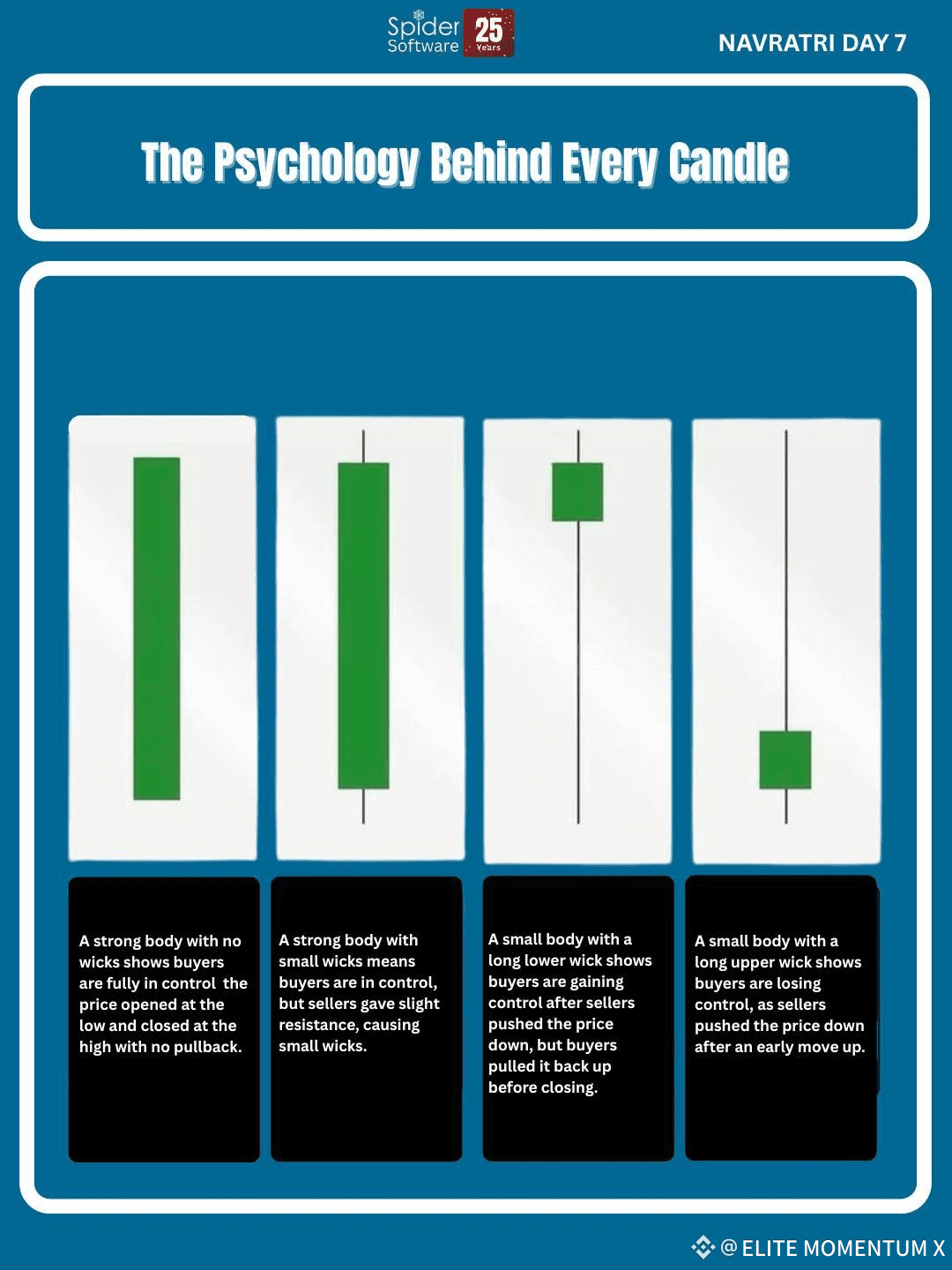 Spider Software 25 Years

NAVRATRI DAY 7

The Psychology Behind Every Candle

A strong body with no wicks shows buyers are fully in control the price opened at the low and closed at the high with no pullback.

A strong body with small wicks means buyers are in control, but sellers gave slight resistance, causing small wicks.

A small body with a long lower wick shows buyers are gaining control after sellers pushed the price down, but buyers pulled it back up before closing.

A small body with a long upper wick shows buyers are losing control, as sellers pushed the price down after an early move up.

@ ELITE MOMENTUM X