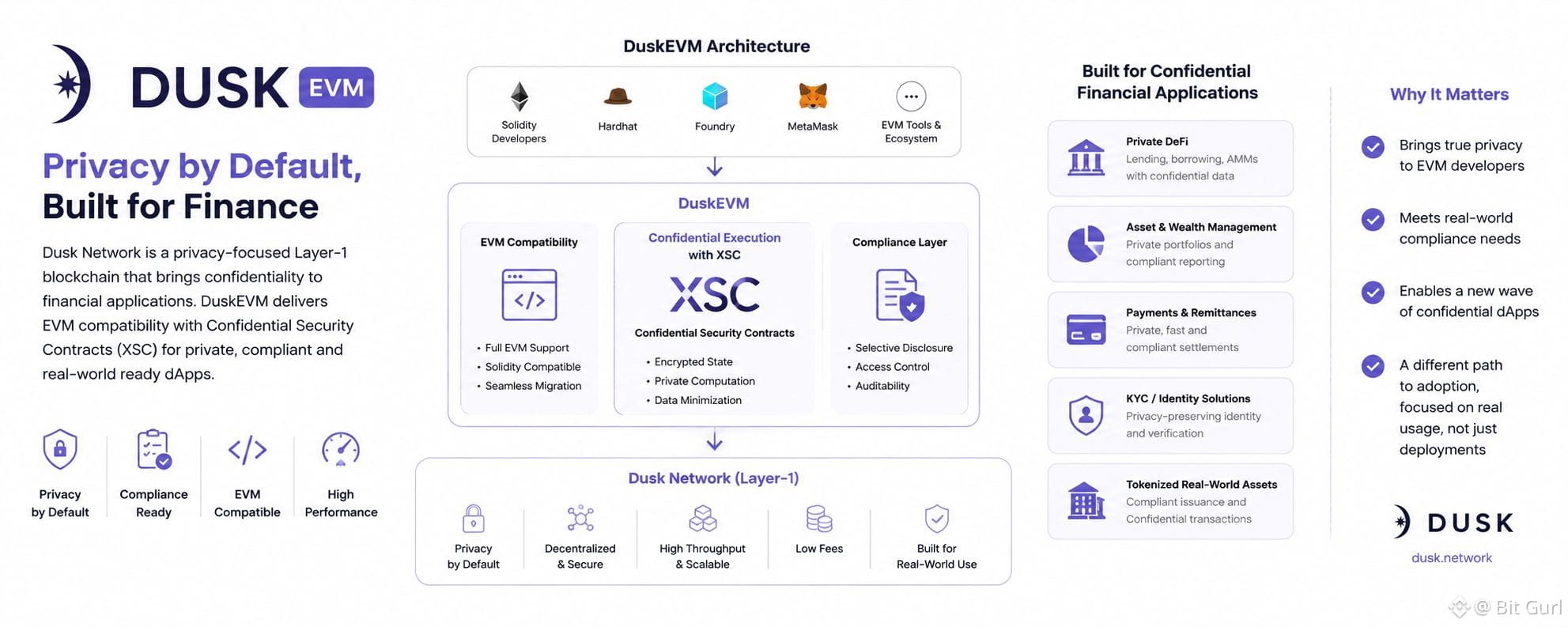 DUSK EVM

Privacy by Default, Built for Finance

Dusk Network is a privacy-focused Layer-1 blockchain that brings confidentiality to financial applications. DuskEVM delivers EVM compatibility with Confidential Security Contracts (XSC) for private, compliant and real-world ready dApps.

Privacy by Default
Compliance Ready
EVM Compatible
High Performance

DuskEVM Architecture

Solidity Developers
Hardhat
Foundry
MetaMask
EVM Tools & Ecosystem

DuskEVM

EVM Compatibility
• Full EVM Support
• Solidity Compatible
• Seamless Migration

Confidential Execution with XSC
XSC
Confidential Security Contracts
• Encrypted State
• Private Computation
• Data Minimization

Compliance Layer
• Selective Disclosure
• Access Control
• Auditability

Dusk Network (Layer-1)

Privacy by Default
Decentralized & Secure
High Throughput & Scalable
Low Fees
Built for Real-World Use

Built for Confidential Financial Applications

Private DeFi
Lending, borrowing, AMMs with confidential data

Asset & Wealth Management
Private portfolios and compliant reporting

Payments & Remittances
Private, fast and compliant settlements

KYC / Identity Solutions
Privacy-preserving identity and verification

Tokenized Real-World Assets
Compliant issuance and Confidential transactions

Why It Matters

Brings true privacy to EVM developers

Meets real-world compliance needs

Enables a new wave of confidential dApps

A different path to adoption, focused on real usage, not just deployments

DUSK
dusk.network

@ Bit Gurl