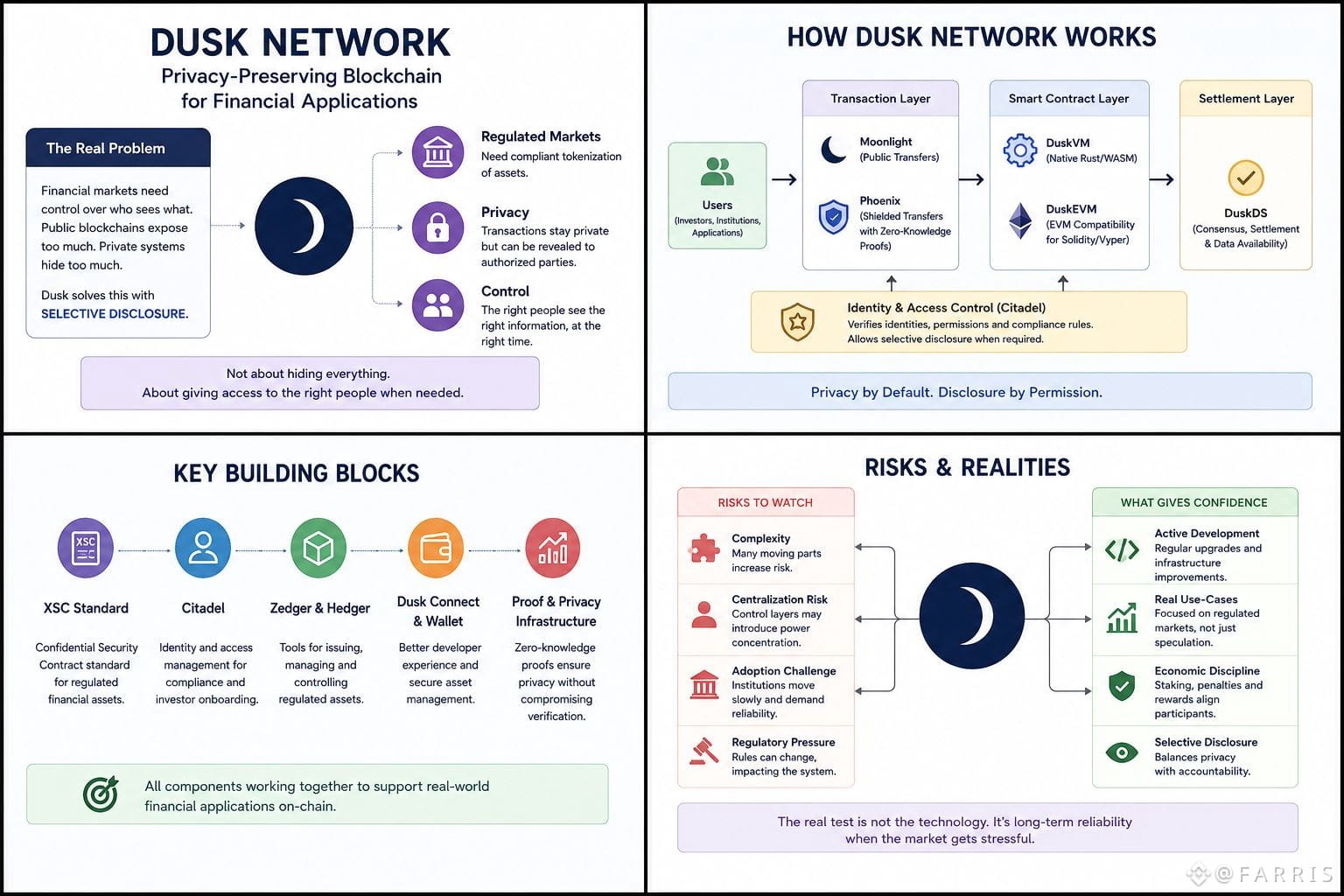 DUSK NETWORK
Privacy-Preserving Blockchain for Financial Applications

The Real Problem

Financial markets need control over who sees what. Public blockchains expose too much. Private systems hide too much.

Dusk solves this with SELECTIVE DISCLOSURE.

Regulated Markets
Need compliant tokenization of assets.

Privacy
Transactions stay private but can be revealed to authorized parties.

Control
The right people see the right information, at the right time.

Not about hiding everything.
About giving access to the right people when needed.

HOW DUSK NETWORK WORKS

Users
(Investors, Institutions, Applications)

Transaction Layer
Moonlight
(Public Transfers)
Phoenix
(Shielded Transfers with Zero-Knowledge Proofs)

Smart Contract Layer
DuskVM
(Native Rust/WASM)
DuskEVM
(EVM Compatibility for Solidity/Vyper)

Settlement Layer
DuskDS
(Consensus, Settlement & Data Availability)

Identity & Access Control (Citadel)
Verifies identities, permissions and compliance rules.
Allows selective disclosure when required.

Privacy by Default. Disclosure by Permission.

KEY BUILDING BLOCKS

XSC
XSC Standard
Confidential Security Contract standard for regulated financial assets.

Citadel
Identity and access management for compliance and investor onboarding.

Zedger & Hedger
Tools for issuing, managing and controlling regulated assets.

Dusk Connect & Wallet
Better developer experience and secure asset management.

Proof & Privacy Infrastructure
Zero-knowledge proofs ensure privacy without compromising verification.

All components working together to support real-world financial applications on-chain.

RISKS & REALITIES

RISKS TO WATCH

Complexity
Many moving parts increase risk.

Centralization Risk
Control layers may introduce power concentration.

Adoption Challenge
Institutions move slowly and demand reliability.

Regulatory Pressure
Rules can change, impacting the system.

WHAT GIVES CONFIDENCE

Active Development
Regular upgrades and infrastructure improvements.

Real Use-Cases
Focused on regulated markets, not just speculation.

Economic Discipline
Staking, penalties and rewards align participants.

Selective Disclosure
Balances privacy with accountability.

The real test is not the technology. It's long-term reliability when the market gets stressful.

@FARRIS