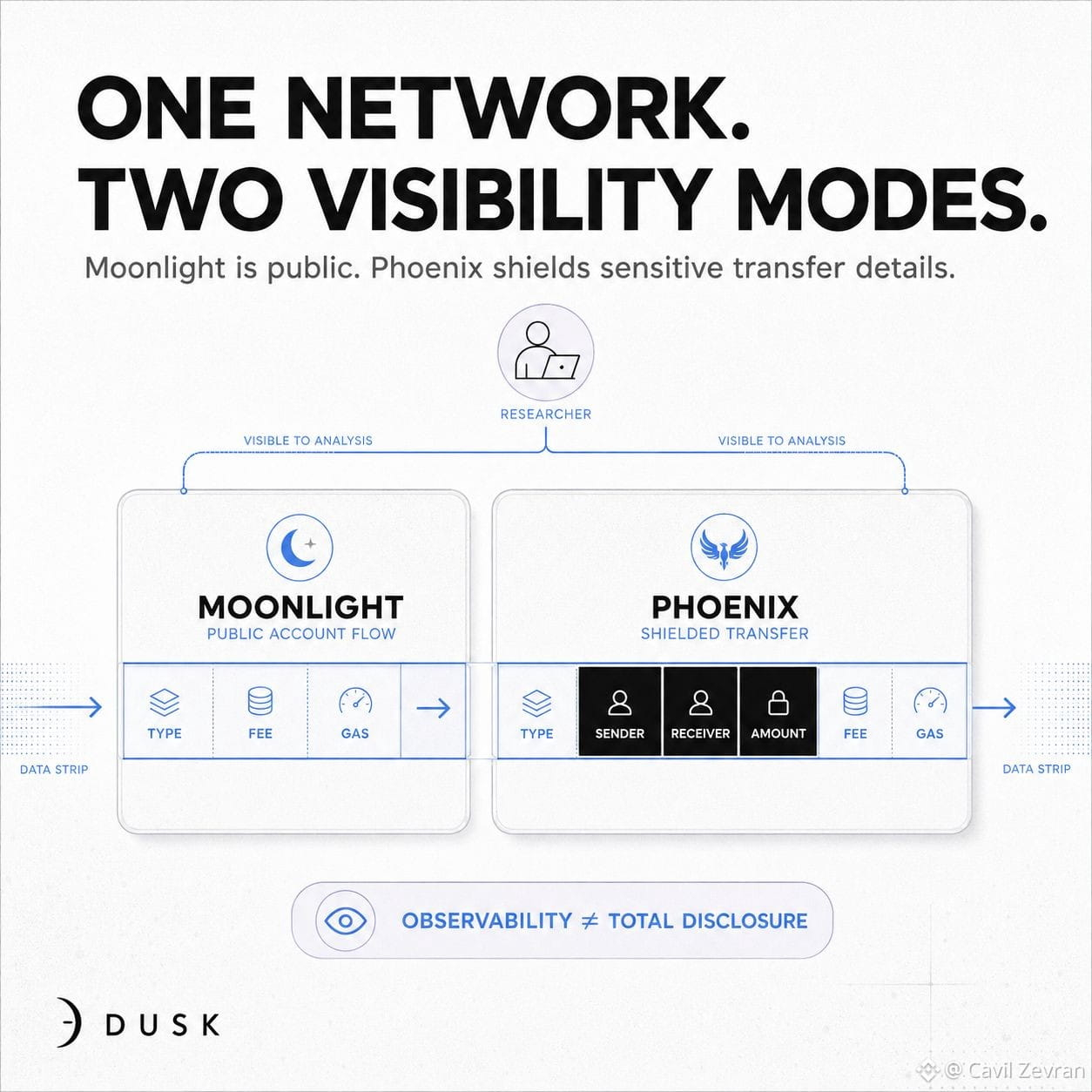 ONE NETWORK.
TWO VISIBILITY MODES.

Moonlight is public. Phoenix shields sensitive transfer details.

RESEARCHER

VISIBLE TO ANALYSIS

VISIBLE TO ANALYSIS

MOONLIGHT
PUBLIC ACCOUNT FLOW

TYPE
FEE
GAS

PHOENIX
SHIELDED TRANSFER

TYPE
SENDER
RECEIVER
AMOUNT
FEE
GAS

DATA STRIP

DATA STRIP

OBSERVABILITY $\neq$ TOTAL DISCLOSURE

DUSK

@ Cavil Zevran