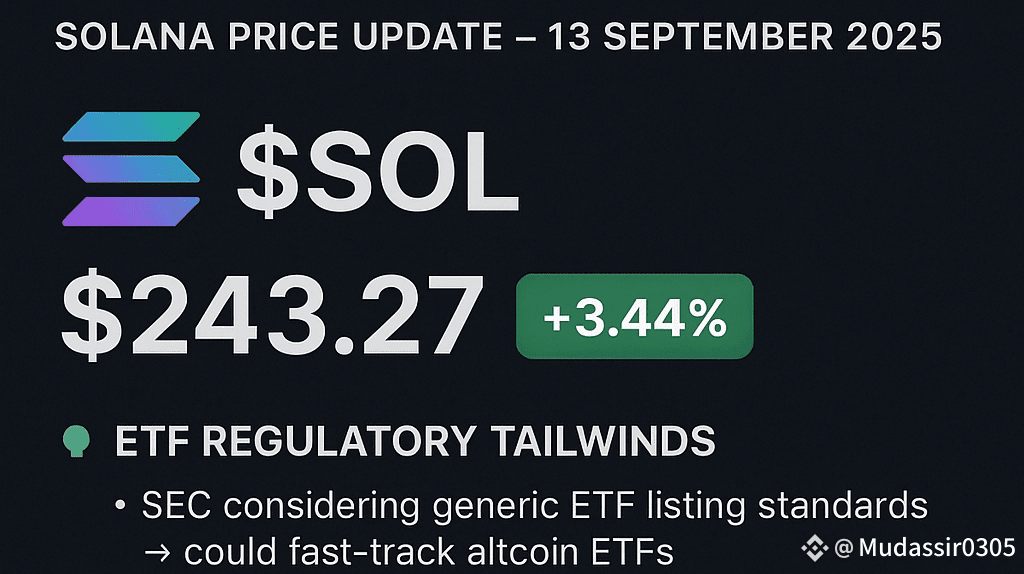 SOLANA PRICE UPDATE – 13 SEPTEMBER 2025

$SOL

$243.27 +3.44%

ETF REGULATORY TAILWINDS

• SEC considering generic ETF listing standards → could fast-track altcoin ETFs

@Mudassir0305