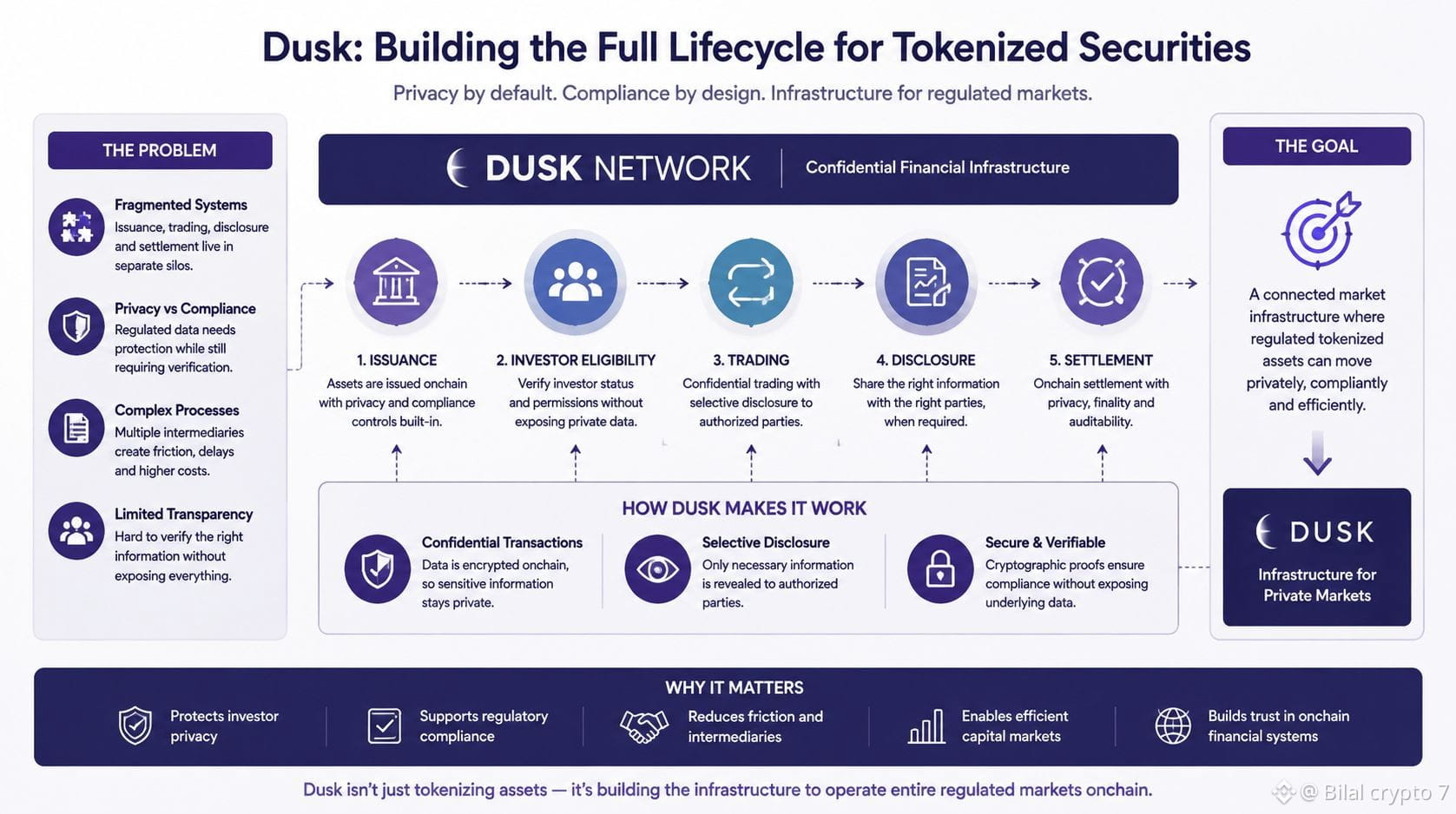 Dusk: Building the Full Lifecycle for Tokenized Securities

Privacy by default. Compliance by design. Infrastructure for regulated markets.

THE PROBLEM

Fragmented Systems
Issuance, trading, disclosure and settlement live in separate silos.

Privacy vs Compliance
Regulated data needs protection while still requiring verification.

Complex Processes
Multiple intermediaries create friction, delays and higher costs.

Limited Transparency
Hard to verify the right information without exposing everything.

DUSK NETWORK | Confidential Financial Infrastructure

1. ISSUANCE
Assets are issued onchain with privacy and compliance controls built-in.

2. INVESTOR ELIGIBILITY
Verify investor status and permissions without exposing private data.

3. TRADING
Confidential trading with selective disclosure to authorized parties.

4. DISCLOSURE
Share the right information with the right parties, when required.

5. SETTLEMENT
Onchain settlement with privacy, finality and auditability.

HOW DUSK MAKES IT WORK

Confidential Transactions
Data is encrypted onchain, so sensitive information stays private.

Selective Disclosure
Only necessary information is revealed to authorized parties.

Secure & Verifiable
Cryptographic proofs ensure compliance without exposing underlying data.

THE GOAL

A connected market infrastructure where regulated tokenized assets can move privately, compliantly and efficiently.

DUSK
Infrastructure for Private Markets

WHY IT MATTERS

Protects investor privacy

Supports regulatory compliance

Reduces friction and intermediaries

Enables efficient capital markets

Builds trust in onchain financial systems

Dusk isn't just tokenizing assets — it's building the infrastructure to operate entire regulated markets onchain.

@ Bilal crypto 7