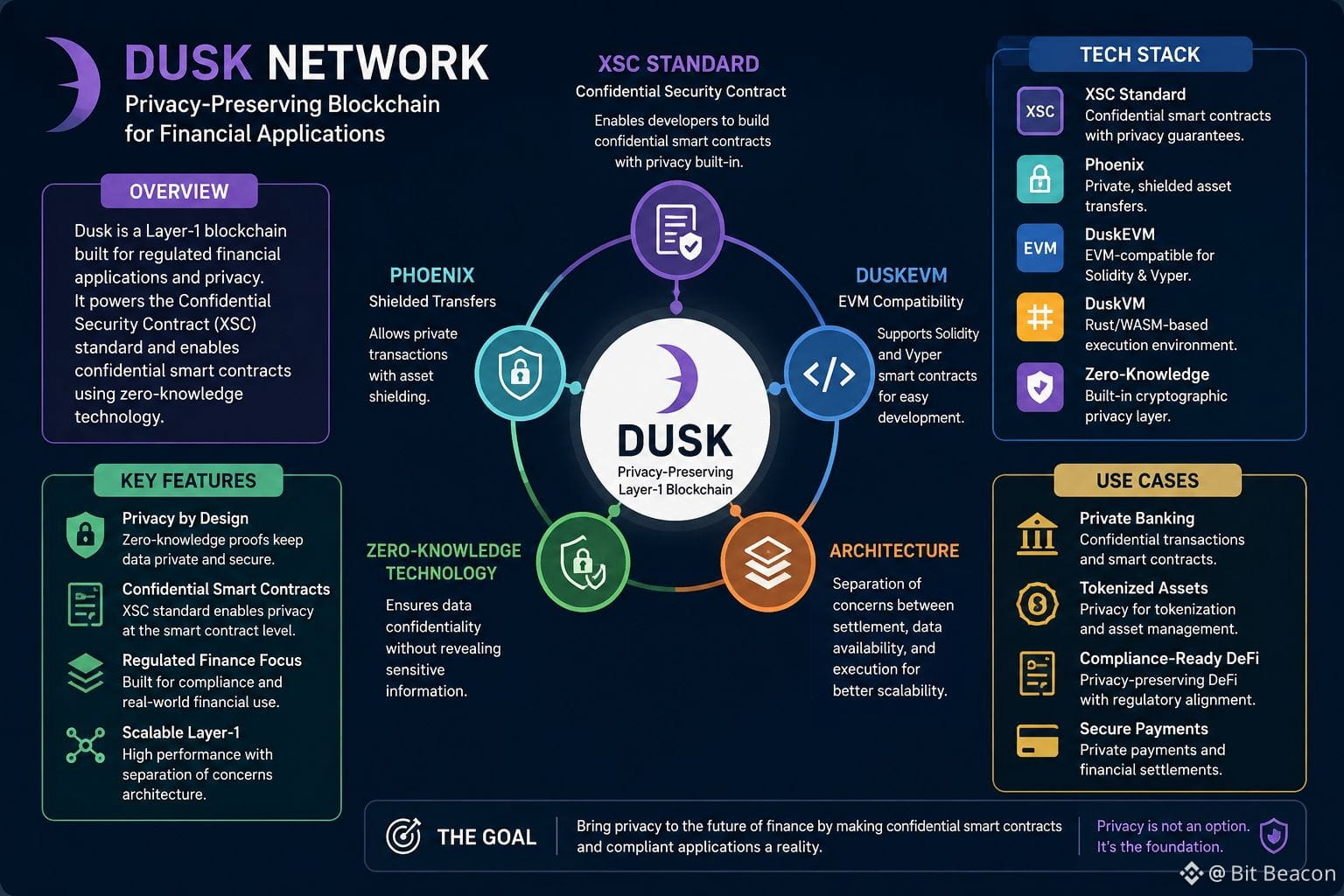 DUSK NETWORK
Privacy-Preserving Blockchain for Financial Applications

OVERVIEW
Dusk is a Layer-1 blockchain built for regulated financial applications and privacy. It powers the Confidential Security Contract (XSC) standard and enables confidential smart contracts using zero-knowledge technology.

KEY FEATURES
Privacy by Design
Zero-knowledge proofs keep data private and secure.
Confidential Smart Contracts
XSC standard enables privacy at the smart contract level.
Regulated Finance Focus
Built for compliance and real-world financial use.
Scalable Layer-1
High performance with separation of concerns architecture.

XSC STANDARD
Confidential Security Contract
Enables developers to build confidential smart contracts with privacy built-in.

PHOENIX
Shielded Transfers
Allows private transactions with asset shielding.

DUSKEVM
EVM Compatibility
Supports Solidity and Vyper smart contracts for easy development.

DUSK
Privacy-Preserving Layer-1 Blockchain

ZERO-KNOWLEDGE TECHNOLOGY
Ensures data confidentiality without revealing sensitive information.

ARCHITECTURE
Separation of concerns between settlement, data availability, and execution for better scalability.

TECH STACK
XSC
XSC Standard
Confidential smart contracts with privacy guarantees.
Phoenix
Private, shielded asset transfers.
EVM
DuskEVM
EVM-compatible for Solidity & Vyper.
DuskVM
Rust/WASM-based execution environment.
Zero-Knowledge
Built-in cryptographic privacy layer.

USE CASES
Private Banking
Confidential transactions and smart contracts.
Tokenized Assets
Privacy for tokenization and asset management.
Compliance-Ready DeFi
Privacy-preserving DeFi with regulatory alignment.
Secure Payments
Private payments and financial settlements.

THE GOAL
Bring privacy to the future of finance by making confidential smart contracts and compliant applications a reality.
Privacy is not an option. It's the foundation.

@ Bit Beacon