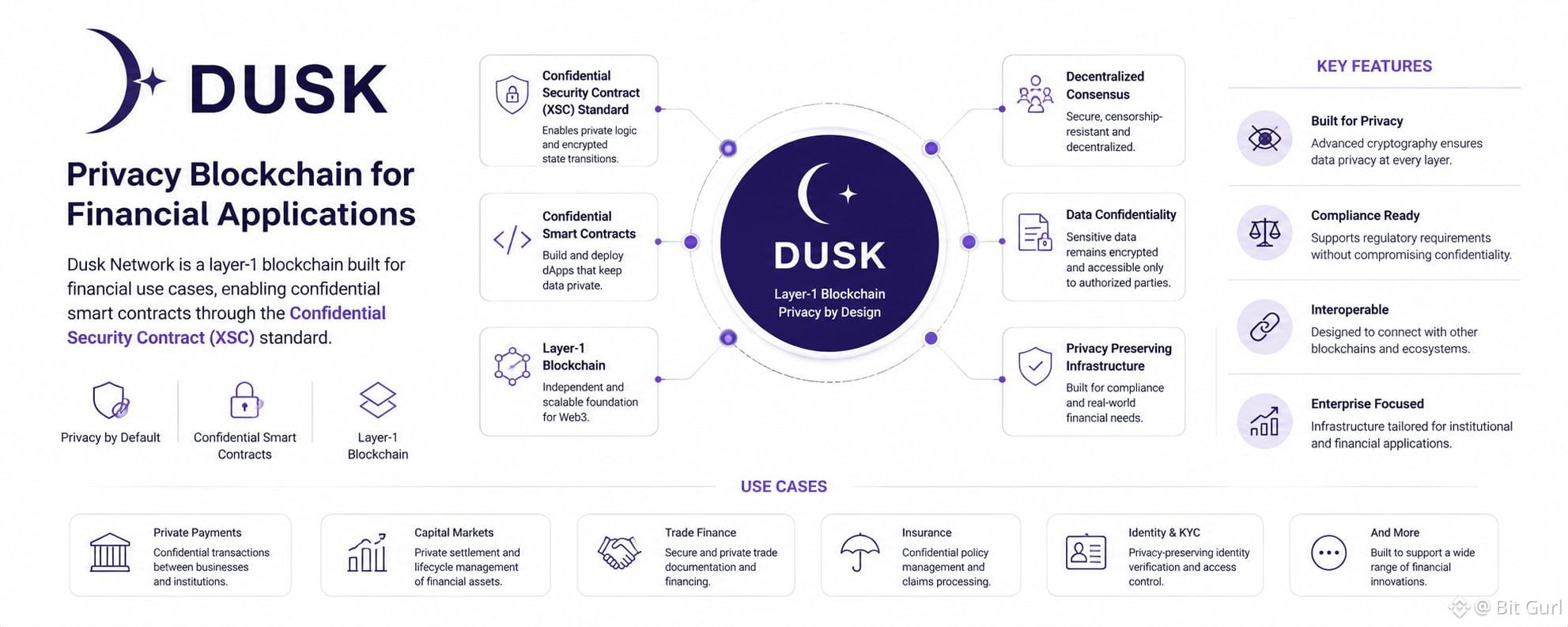 DUSK

Privacy Blockchain for Financial Applications

Dusk Network is a layer-1 blockchain built for financial use cases, enabling confidential smart contracts through the Confidential Security Contract (XSC) standard.

Privacy by Default

Confidential Smart Contracts

Layer-1 Blockchain

Confidential Security Contract (XSC) Standard
Enables private logic and encrypted state transitions.

Confidential Smart Contracts
Build and deploy dApps that keep data private.

Layer-1 Blockchain
Independent and scalable foundation for Web3.

DUSK
Layer-1 Blockchain
Privacy by Design

Decentralized Consensus
Secure, censorship-resistant and decentralized.

Data Confidentiality
Sensitive data remains encrypted and accessible only to authorized parties.

Privacy Preserving Infrastructure
Built for compliance and real-world financial needs.

KEY FEATURES

Built for Privacy
Advanced cryptography ensures data privacy at every layer.

Compliance Ready
Supports regulatory requirements without compromising confidentiality.

Interoperable
Designed to connect with other blockchains and ecosystems.

Enterprise Focused
Infrastructure tailored for institutional and financial applications.

USE CASES

Private Payments
Confidential transactions between businesses and institutions.

Capital Markets
Private settlement and lifecycle management of financial assets.

Trade Finance
Secure and private trade documentation and financing.

Insurance
Confidential policy management and claims processing.

Identity & KYC
Privacy-preserving identity verification and access control.

And More
Built to support a wide range of financial innovations.

@ Bit Gurl