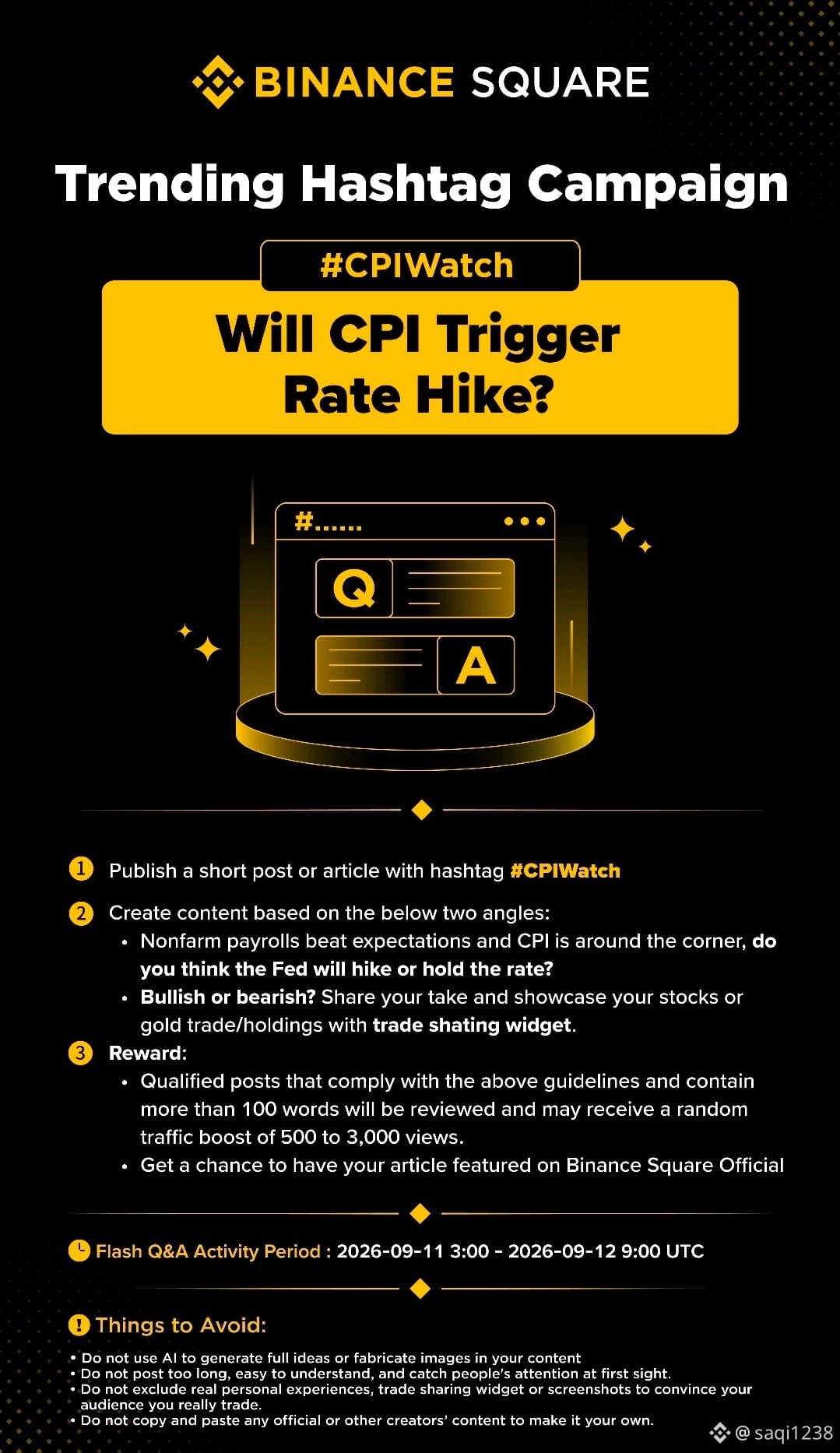 BINANCE SQUARE

Trending Hashtag Campaign

#CPIWatch

Will CPI Trigger Rate Hike?

#......

Q

A

1 Publish a short post or article with hashtag #CPIWatch

2 Create content based on the below two angles:
• Nonfarm payrolls beat expectations and CPI is around the corner, do you think the Fed will hike or hold the rate?
• Bullish or bearish? Share your take and showcase your stocks or gold trade/holdings with trade shating widget.

3 Reward:
• Qualified posts that comply with the above guidelines and contain more than 100 words will be reviewed and may receive a random traffic boost of 500 to 3,000 views.
• Get a chance to have your article featured on Binance Square Official

Flash Q&A Activity Period : 2026-09-11 3:00 - 2026-09-12 9:00 UTC

Things to Avoid:

• Do not use AI to generate full ideas or fabricate images in your content
• Do not post too long, easy to understand, and catch people's attention at first sight.
• Do not exclude real personal experiences, trade sharing widget or screenshots to convince your audience you really trade.
• Do not copy and paste any official or other creators' content to make it your own.

@saqi1238