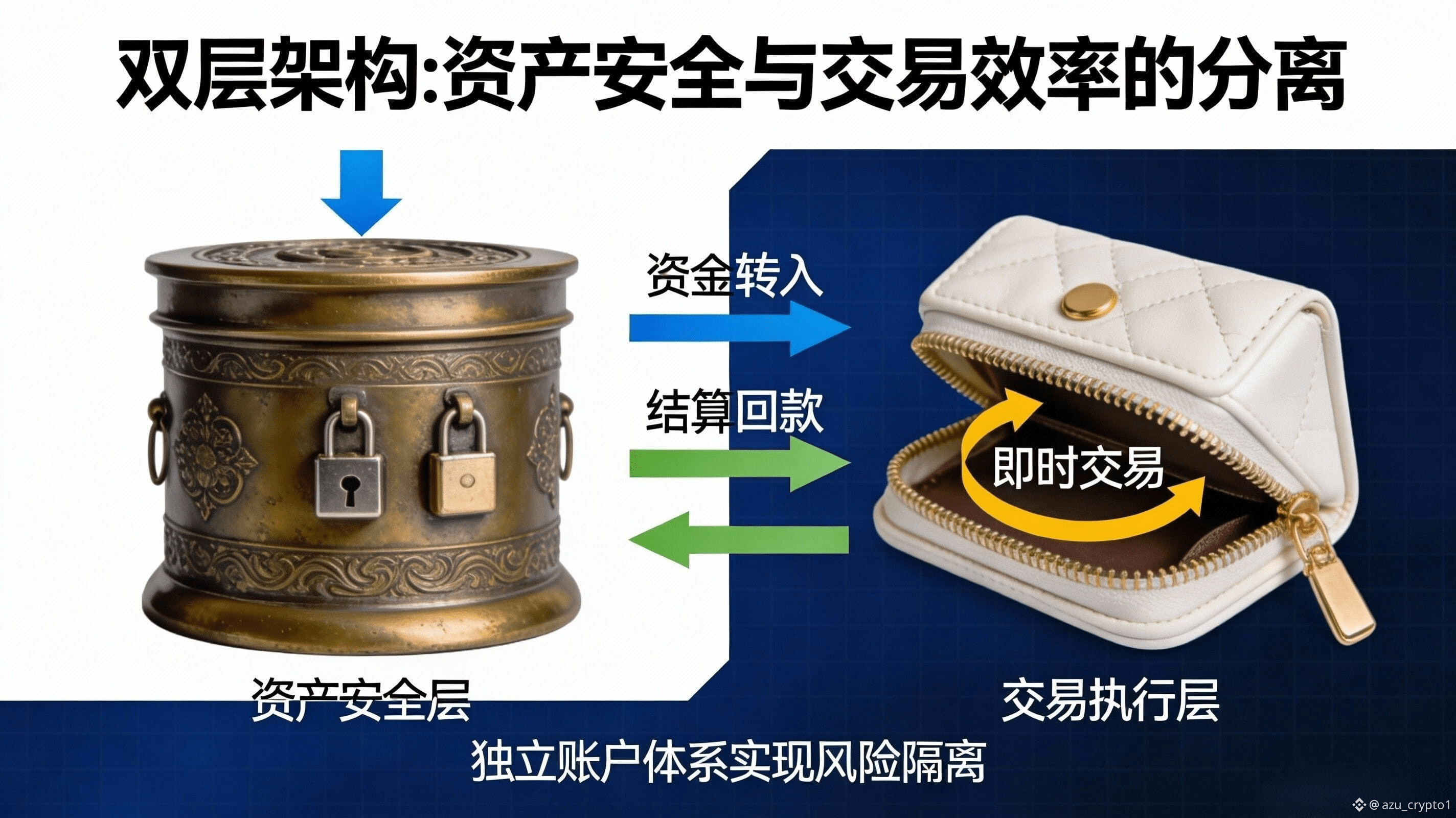 双层架构:资产安全与交易效率的分离

资金转入

结算回款

即时交易

资产安全层

交易执行层

独立账户体系实现风险隔离

@ azu_crypto1