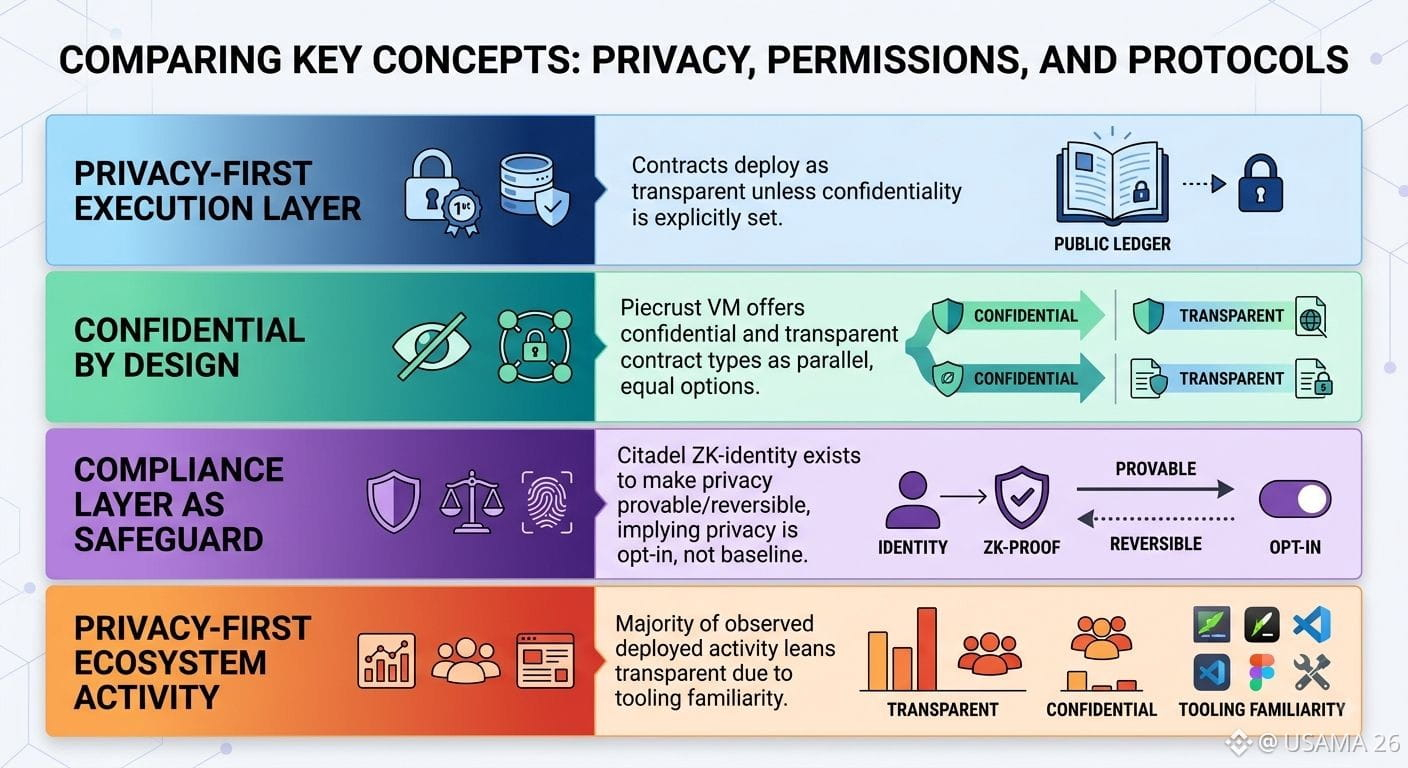 COMPARING KEY CONCEPTS: PRIVACY, PERMISSIONS, AND PROTOCOLS

PRIVACY-FIRST EXECUTION LAYER

1st

Contracts deploy as transparent unless confidentiality is explicitly set.

PUBLIC LEDGER

CONFIDENTIAL BY DESIGN

Piecrust VM offers confidential and transparent contract types as parallel, equal options.

CONFIDENTIAL

TRANSPARENT

CONFIDENTIAL

TRANSPARENT

COMPLIANCE LAYER AS SAFEGUARD

Citadel ZK-identity exists to make privacy provable/reversible, implying privacy is opt-in, not baseline.

IDENTITY

ZK-PROOF

PROVABLE

REVERSIBLE

OPT-IN

PRIVACY-FIRST ECOSYSTEM ACTIVITY

Majority of observed deployed activity leans transparent due to tooling familiarity.

TRANSPARENT

CONFIDENTIAL

TOOLING FAMILIARITY

@ USAMA 26