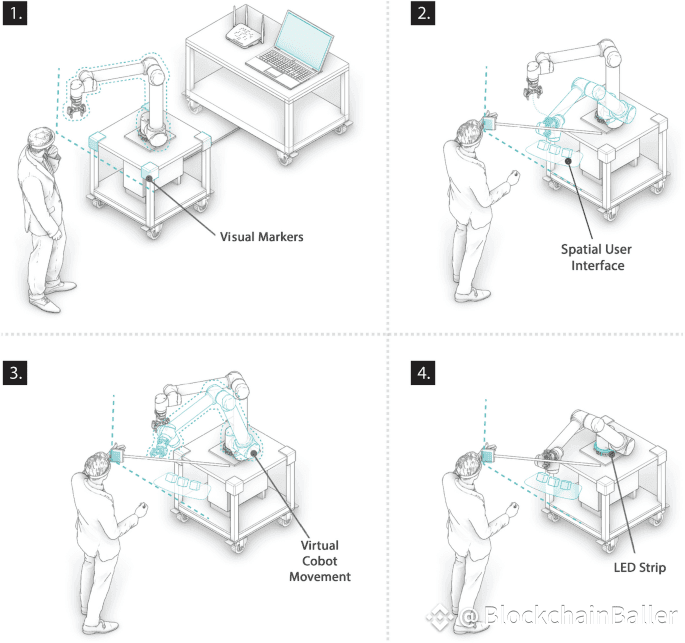 1.

Visual Markers

2.

Spatial User Interface

3.

Virtual Cobot Movement

4.

LED Strip

@BlockchainBaller