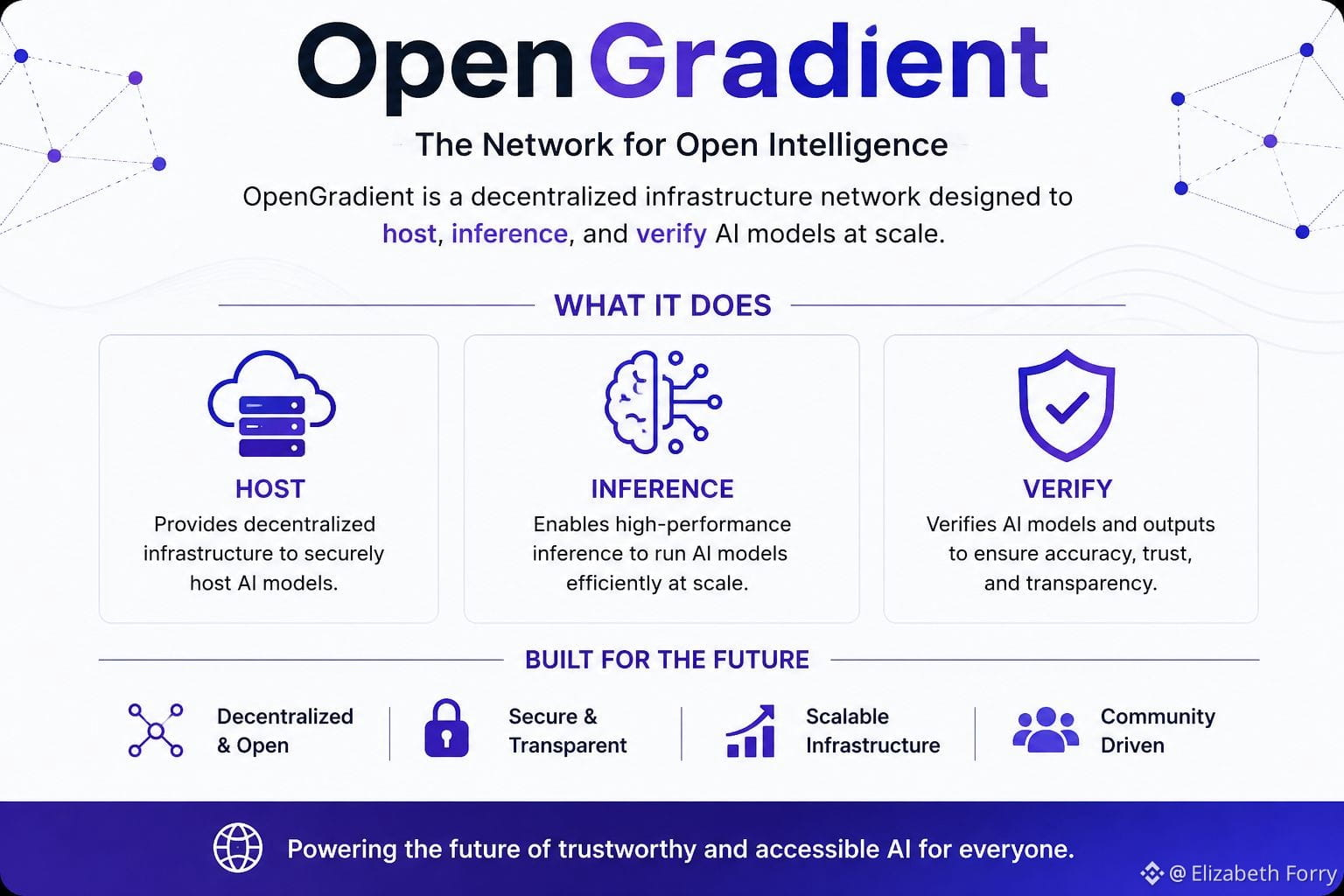 OpenGradient

The Network for Open Intelligence

OpenGradient is a decentralized infrastructure network designed to host, inference, and verify AI models at scale.

WHAT IT DOES

HOST
Provides decentralized infrastructure to securely host AI models.

INFERENCE
Enables high-performance inference to run AI models efficiently at scale.

VERIFY
Verifies AI models and outputs to ensure accuracy, trust, and transparency.

BUILT FOR THE FUTURE

Decentralized & Open

Secure & Transparent

Scalable Infrastructure

Community Driven

Powering the future of trustworthy and accessible AI for everyone.

@ Elizabeth Forry