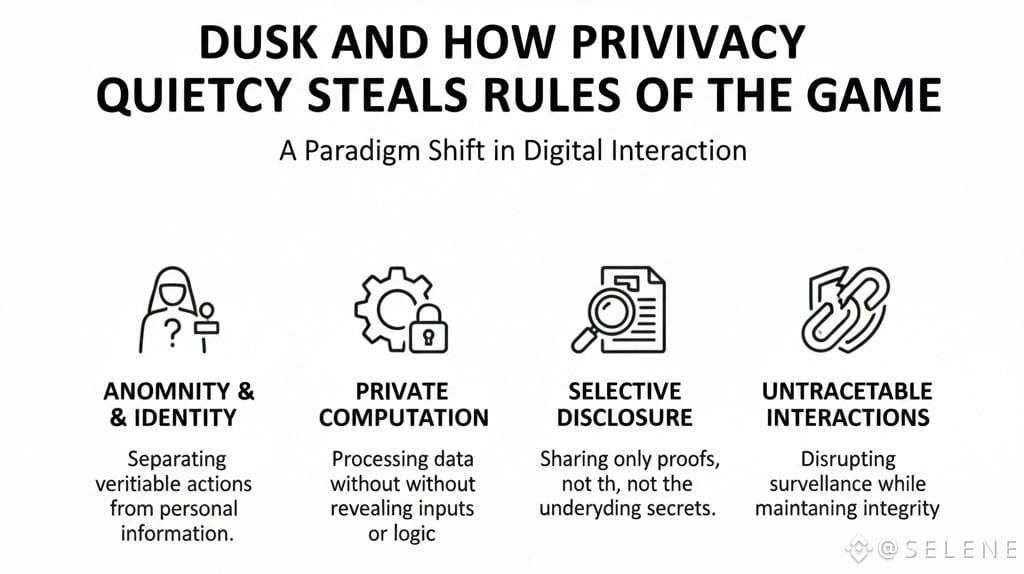 DUSK AND HOW PRIVIVACY QUIETCY STEALS RULES OF THE GAME

A Paradigm Shift in Digital Interaction

ANOMNITY & & IDENTITY

Separating veritiable actions from personal information.

PRIVATE COMPUTATION

Processing data without without revealing inputs or logic

SELECTIVE DISCLOSURE

Sharing only proofs, not th, not the underyding secrets.

UNTRACETABLE INTERACTIONS

Disrupting survellance while maintaning integrity

@SELENE