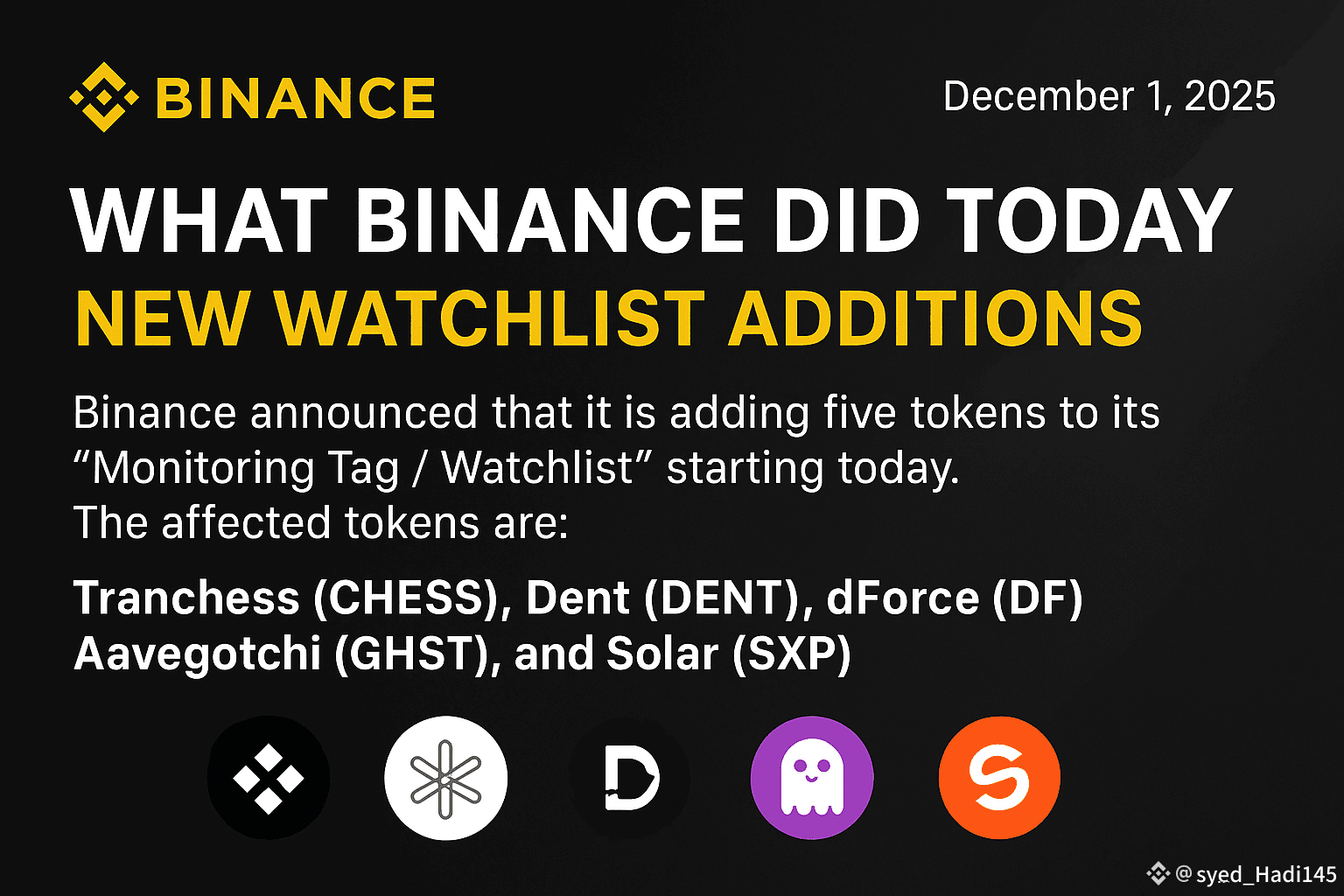 BINANCE

December 1, 2025

WHAT BINANCE DID TODAY

NEW WATCHLIST ADDITIONS

Binance announced that it is adding five tokens to its "Monitoring Tag / Watchlist" starting today.
The affected tokens are:

Tranchess (CHESS), Dent (DENT), dForce (DF)
Aavegotchi (GHST), and Solar (SXP)

@syed_Hadi145