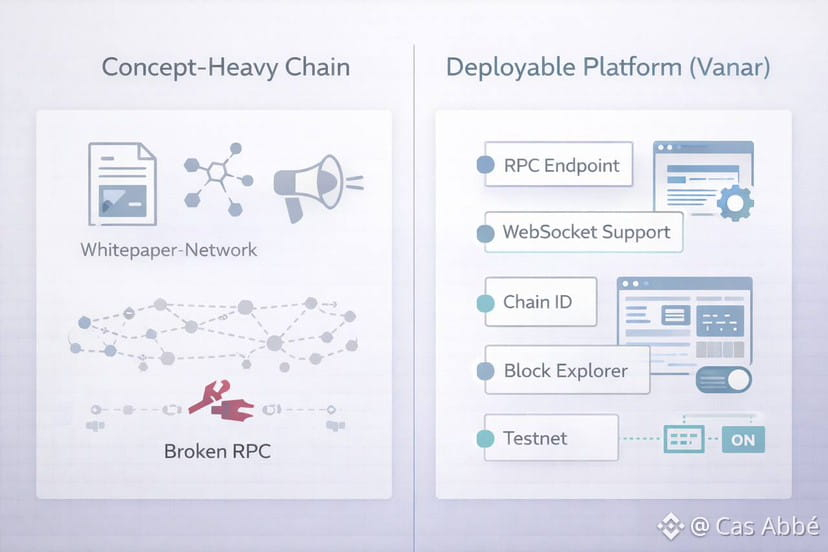 Concept-Heavy Chain

Whitepaper-Network

Broken RPC

Deployable Platform (Vanar)

RPC Endpoint

WebSocket Support

Chain ID

Block Explorer

Testnet

ON

@ Cas Abbé