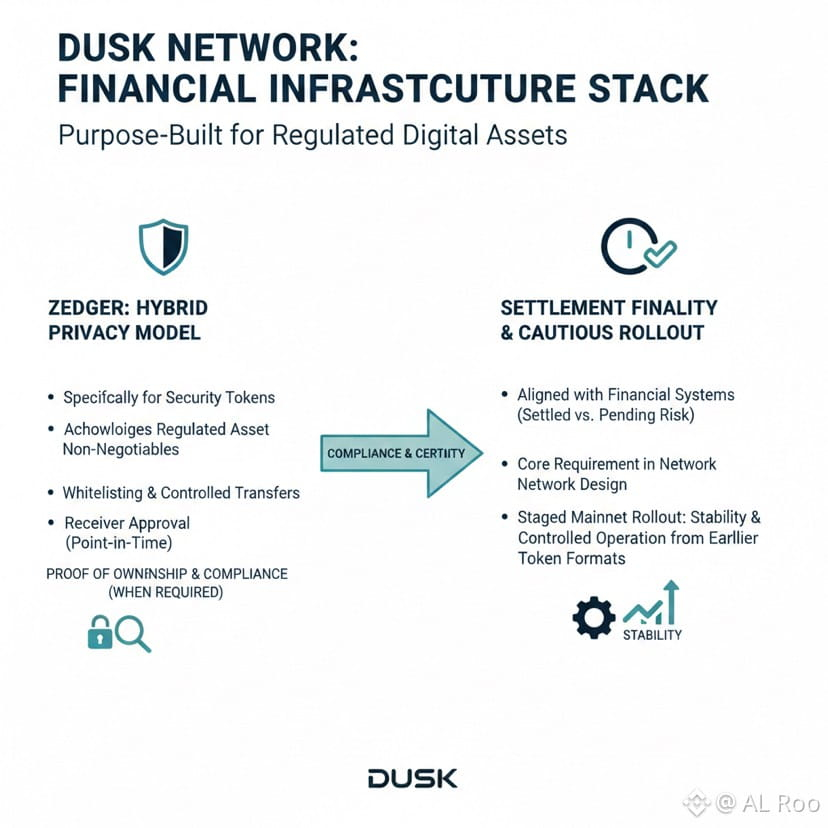 DUSK NETWORK:
FINANCIAL INFRASTCUTURE STACK

Purpose-Built for Regulated Digital Assets

ZEDGER: HYBRID PRIVACY MODEL

• Specifcally for Security Tokens
• Achowloiges Regulated Asset Non-Negotiables
• Whitelisting & Controlled Transfers
• Receiver Approval (Point-in-Time)

PROOF OF OWNFNSHIP & COMPLIANCE (WHEN REQUIRED)

COMPLIANCE & CERTIITY

SETTLEMENT FINALITY & CAUTIOUS ROLLOUT

• Aligned with Financial Systems (Settled vs. Pending Risk)
• Core Requirement in Network Network Design
• Staged Mainnet Rollout: Stability & Controlled Operation from Earllier Token Formats

STABILITY

DUSK

@ AL Roo