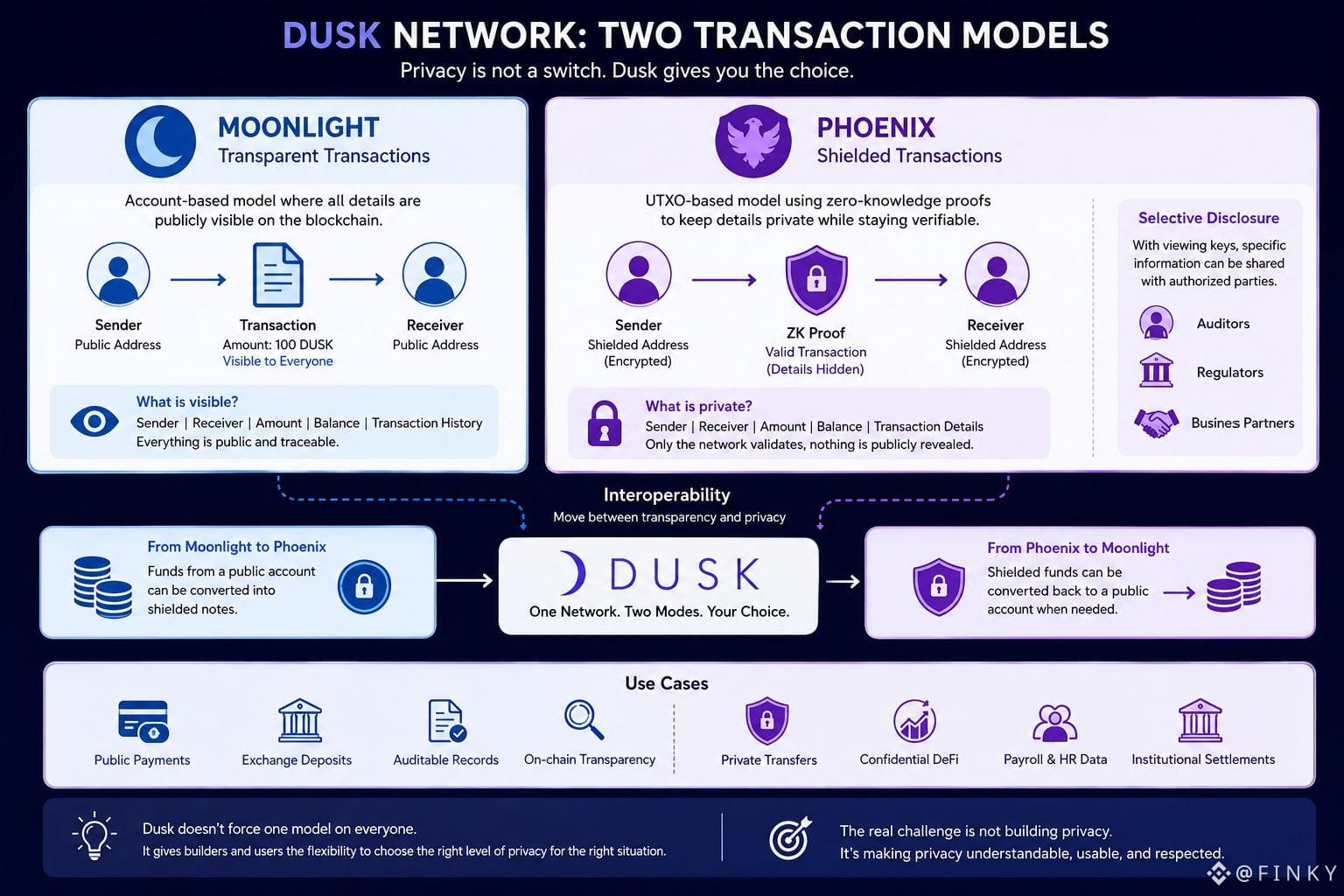 DUSK NETWORK: TWO TRANSACTION MODELS
Privacy is not a switch. Dusk gives you the choice.

MOONLIGHT
Transparent Transactions

Account-based model where all details are publicly visible on the blockchain.

Sender
Public Address

Transaction
Amount: 100 DUSK
Visible to Everyone

Receiver
Public Address

What is visible?
Sender | Receiver | Amount | Balance | Transaction History
Everything is public and traceable.

PHOENIX
Shielded Transactions

UTXO-based model using zero-knowledge proofs to keep details private while staying verifiable.

Sender
Shielded Address
(Encrypted)

ZK Proof
Valid Transaction
(Details Hidden)

Receiver
Shielded Address
(Encrypted)

What is private?
Sender | Receiver | Amount | Balance | Transaction Details
Only the network validates, nothing is publicly revealed.

Selective Disclosure
With viewing keys, specific information can be shared with authorized parties.

Auditors
Regulators
Busines Partners

Interoperability
Move between transparency and privacy

From Moonlight to Phoenix
Funds from a public account can be converted into shielded notes.

DUSK
One Network. Two Modes. Your Choice.

From Phoenix to Moonlight
Shielded funds can be converted back to a public account when needed.

Use Cases
Public Payments
Exchange Deposits
Auditable Records
On-chain Transparency
Private Transfers
Confidential DeFi
Payroll & HR Data
Institutional Settlements

Dusk doesn't force one model on everyone.
It gives builders and users the flexibility to choose the right level of privacy for the right situation.

The real challenge is not building privacy.
It's making privacy understandable, usable, and respected.

@FINKY