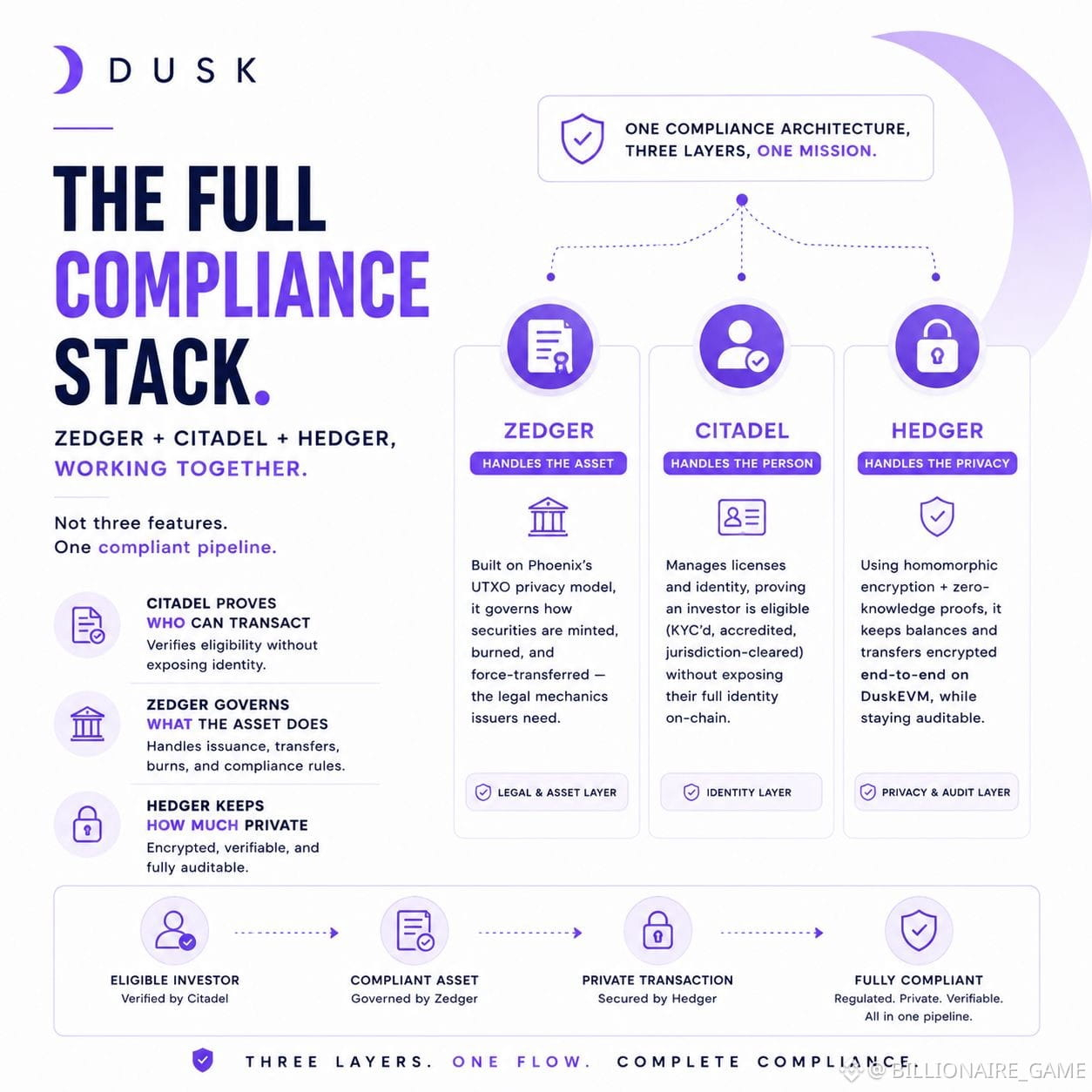 DUSK

THE FULL COMPLIANCE STACK.

ZEDGER + CITADEL + HEDGER, WORKING TOGETHER.

Not three features.
One compliant pipeline.

CITADEL PROVES WHO CAN TRANSACT
Verifies eligibility without exposing identity.

ZEDGER GOVERNS WHAT THE ASSET DOES
Handles issuance, transfers, burns, and compliance rules.

HEDGER KEEPS HOW MUCH PRIVATE
Encrypted, verifiable, and fully auditable.

ONE COMPLIANCE ARCHITECTURE, THREE LAYERS, ONE MISSION.

ZEDGER
HANDLES THE ASSET
Built on Phoenix's UTXO privacy model, it governs how securities are minted, burned, and force-transferred — the legal mechanics issuers need.
LEGAL & ASSET LAYER

CITADEL
HANDLES THE PERSON
Manages licenses and identity, proving an investor is eligible (KYC'd, accredited, jurisdiction-cleared) without exposing their full identity on-chain.
IDENTITY LAYER

HEDGER
HANDLES THE PRIVACY
Using homomorphic encryption + zero-knowledge proofs, it keeps balances and transfers encrypted end-to-end on DuskEVM, while staying auditable.
PRIVACY & AUDIT LAYER

ELIGIBLE INVESTOR
Verified by Citadel

COMPLIANT ASSET
Governed by Zedger

PRIVATE TRANSACTION
Secured by Hedger

FULLY COMPLIANT
Regulated. Private. Verifiable. All in one pipeline.

THREE LAYERS. ONE FLOW. COMPLETE COMPLIANCE.

@BILLIONAIRE_GAME