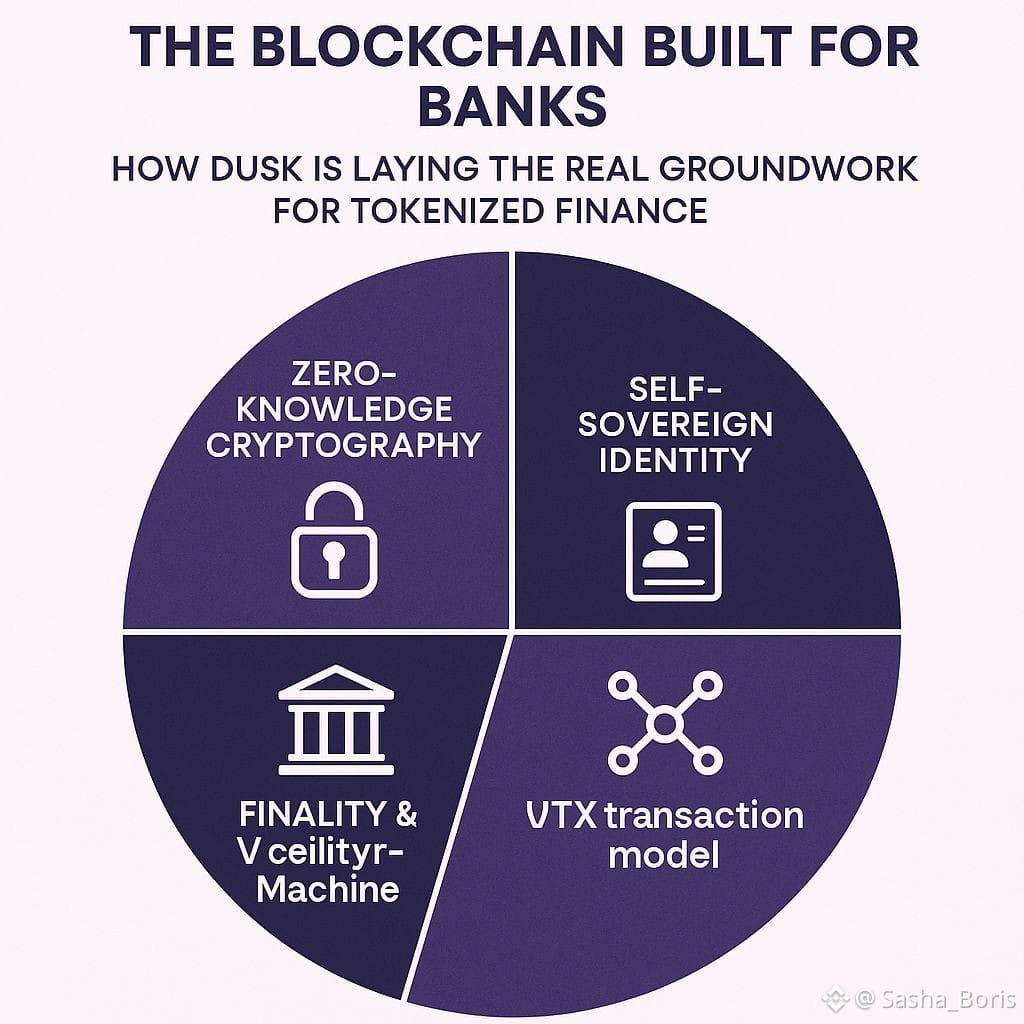 THE BLOCKCHAIN BUILT FOR BANKS

HOW DUSK IS LAYING THE REAL GROUNDWORK FOR TOKENIZED FINANCE

ZERO-KNOWLEDGE CRYPTOGRAPHY

SELF-SOVEREIGN IDENTITY

FINALITY & V ceilityr-Machine

VTX transaction model

@ Sasha_Boris