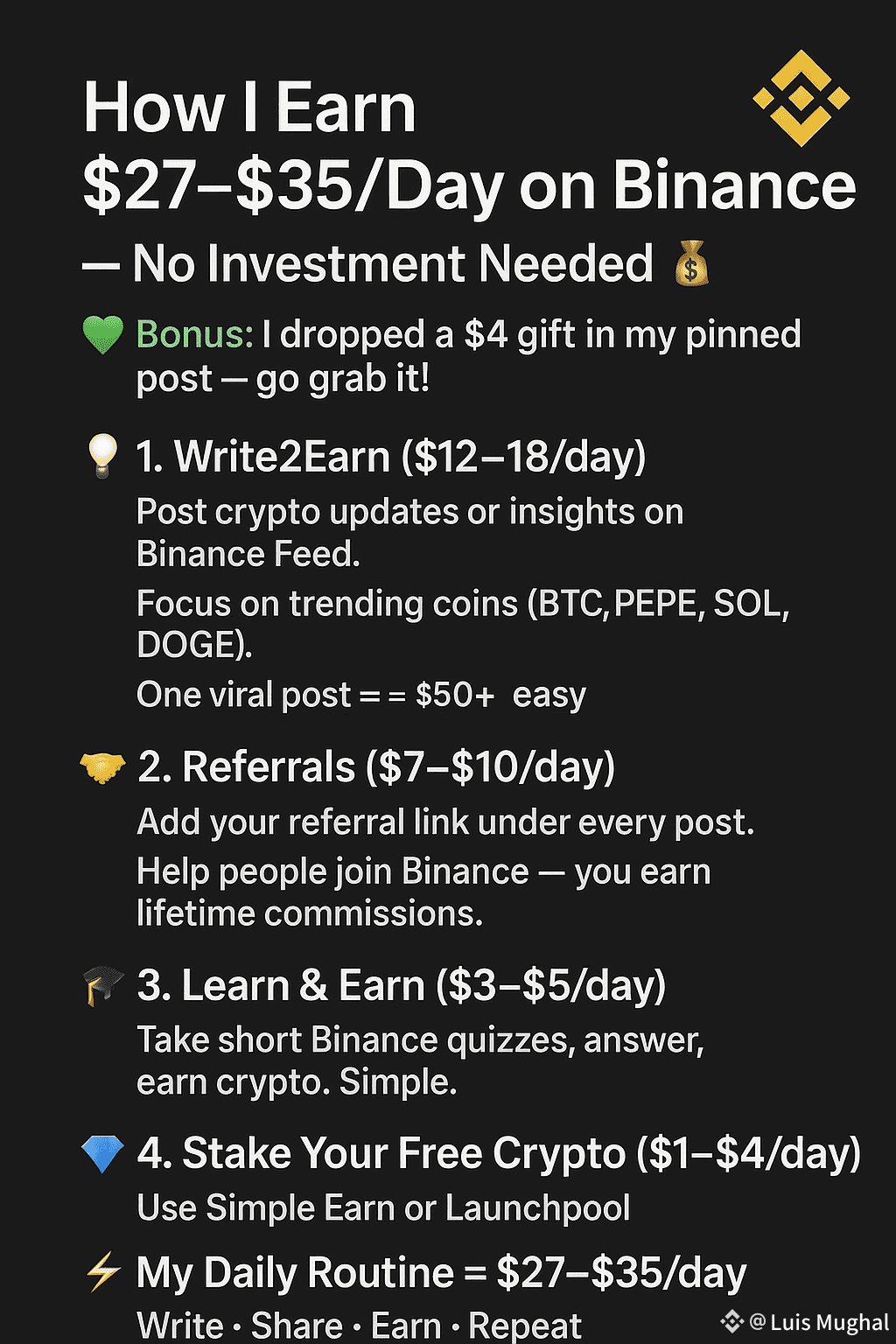 How I Earn $27–$35/Day on Binance — No Investment Needed 💰

💚 Bonus: I dropped a $4 gift in my pinned post — go grab it!

💡 1. Write2Earn ($12–18/day)

Post crypto updates or insights on Binance Feed.

Focus on trending coins (BTC, PEPE, SOL, DOGE).

One viral post = = $50+ easy

🤝 2. Referrals ($7–$10/day)

Add your referral link under every post.

Help people join Binance — you earn lifetime commissions.

🎓 3. Learn & Earn ($3–$5/day)

Take short Binance quizzes, answer, earn crypto. Simple.

💎 4. Stake Your Free Crypto ($1–$4/day)

Use Simple Earn or Launchpool

⚡ My Daily Routine = $27–$35/day

Write · Share · Earn · Repeat

@ Luis Mughal