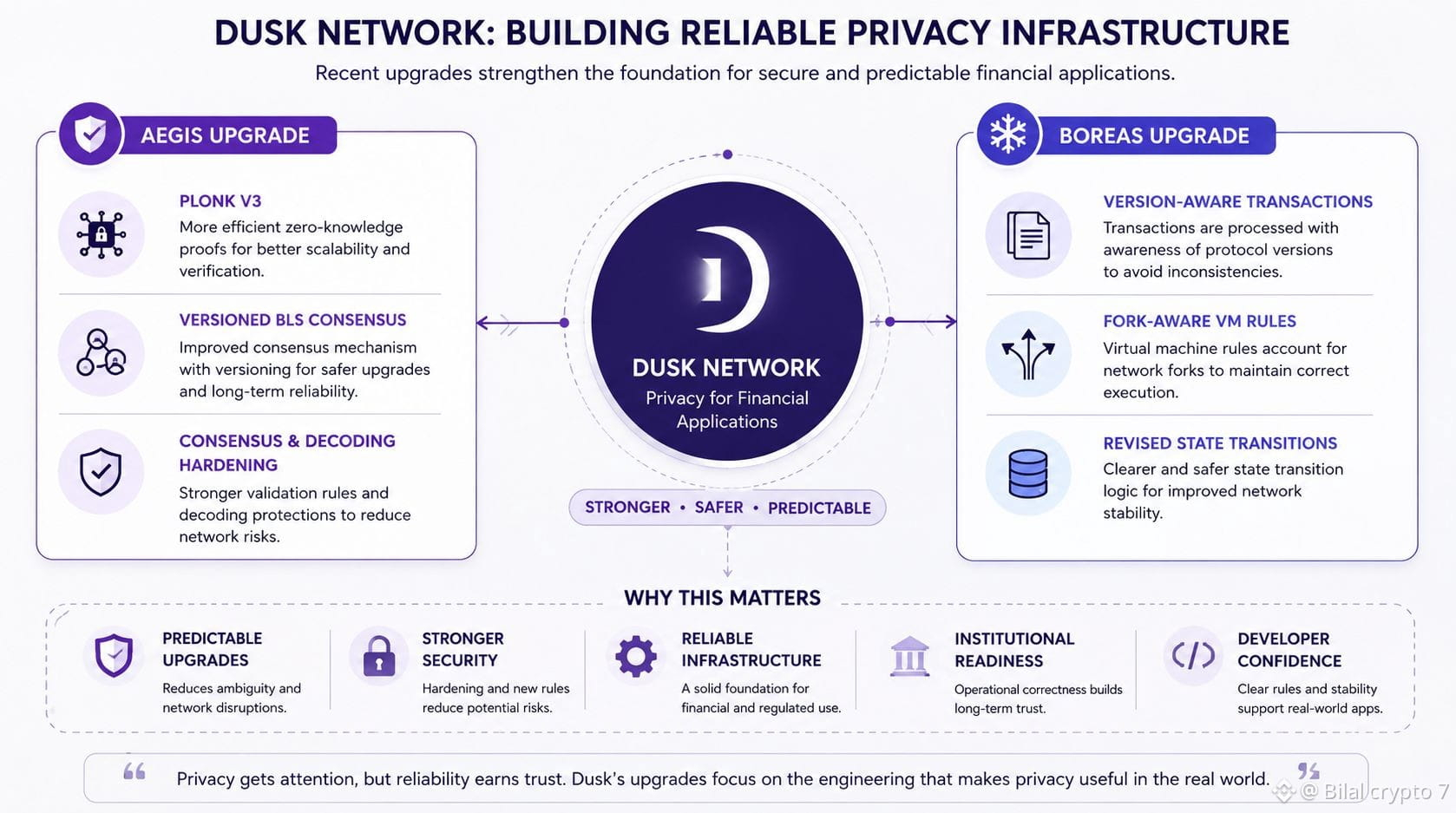 DUSK NETWORK: BUILDING RELIABLE PRIVACY INFRASTRUCTURE

Recent upgrades strengthen the foundation for secure and predictable financial applications.

AEGIS UPGRADE

PLONK V3
More efficient zero-knowledge proofs for better scalability and verification.

VERSIONED BLS CONSENSUS
Improved consensus mechanism with versioning for safer upgrades and long-term reliability.

CONSENSUS & DECODING HARDENING
Stronger validation rules and decoding protections to reduce network risks.

DUSK NETWORK
Privacy for Financial Applications

STRONGER • SAFER • PREDICTABLE

BOREAS UPGRADE

VERSION-AWARE TRANSACTIONS
Transactions are processed with awareness of protocol versions to avoid inconsistencies.

FORK-AWARE VM RULES
Virtual machine rules account for network forks to maintain correct execution.

REVISED STATE TRANSITIONS
Clearer and safer state transition logic for improved network stability.

WHY THIS MATTERS

PREDICTABLE UPGRADES
Reduces ambiguity and network disruptions.

STRONGER SECURITY
Hardening and new rules reduce potential risks.

RELIABLE INFRASTRUCTURE
A solid foundation for financial and regulated use.

INSTITUTIONAL READINESS
Operational correctness builds long-term trust.

DEVELOPER CONFIDENCE
Clear rules and stability support real-world apps.

Privacy gets attention, but reliability earns trust. Dusk's upgrades focus on the engineering that makes privacy useful in the real world.

@ Bilal crypto 7