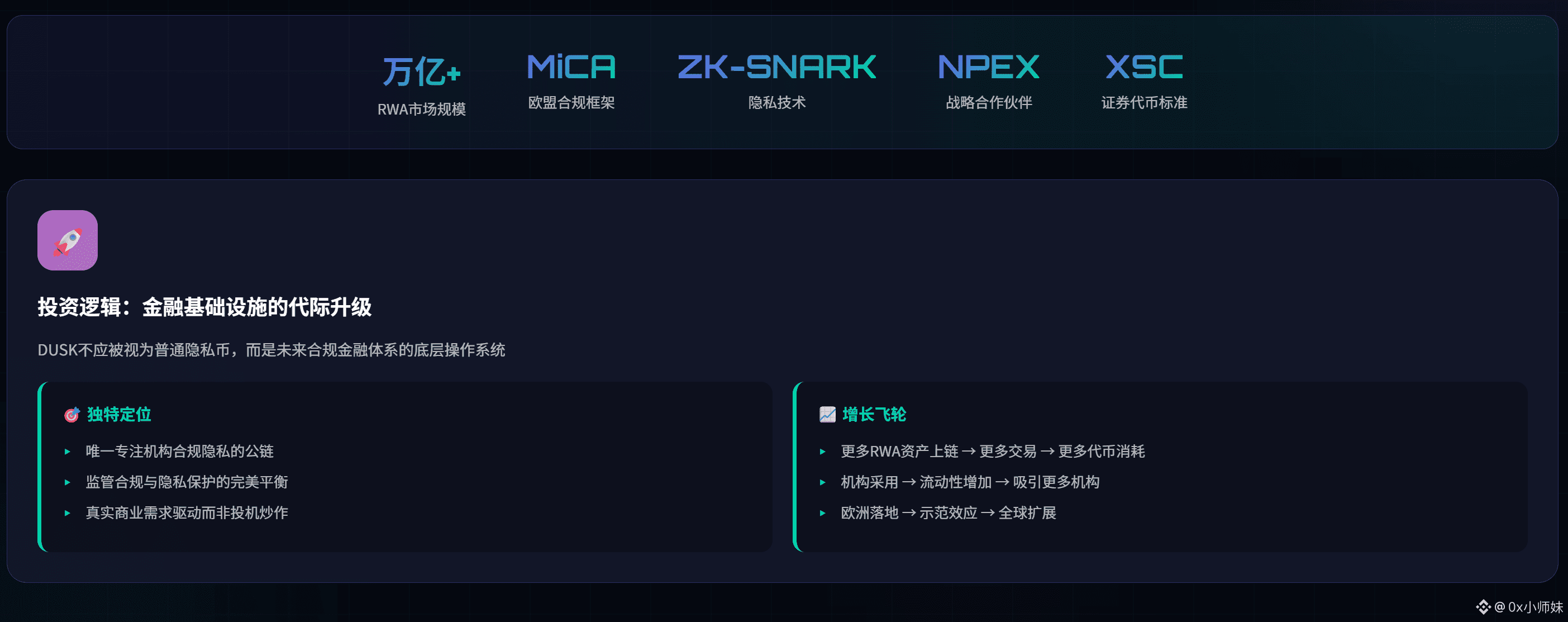 万亿+
RWA市场规模

MiCA
欧盟合规框架

ZK-SNARK
隐私技术

NPEX
战略合作伙伴

XSC
证券代币标准

投资逻辑：金融基础设施的代际升级

DUSK不应被视为普通隐私币，而是未来合规金融体系的底层操作系统

独特定位
▸ 唯一专注机构合规隐私的公链
▸ 监管合规与隐私保护的完美平衡
▸ 真实商业需求驱动而非投机炒作

增长飞轮
▸ 更多RWA资产上链 → 更多交易 → 更多代币消耗
▸ 机构采用 → 流动性增加 → 吸引更多机构
▸ 欧洲落地 → 示范效应 → 全球扩展

@ 0x小师妹