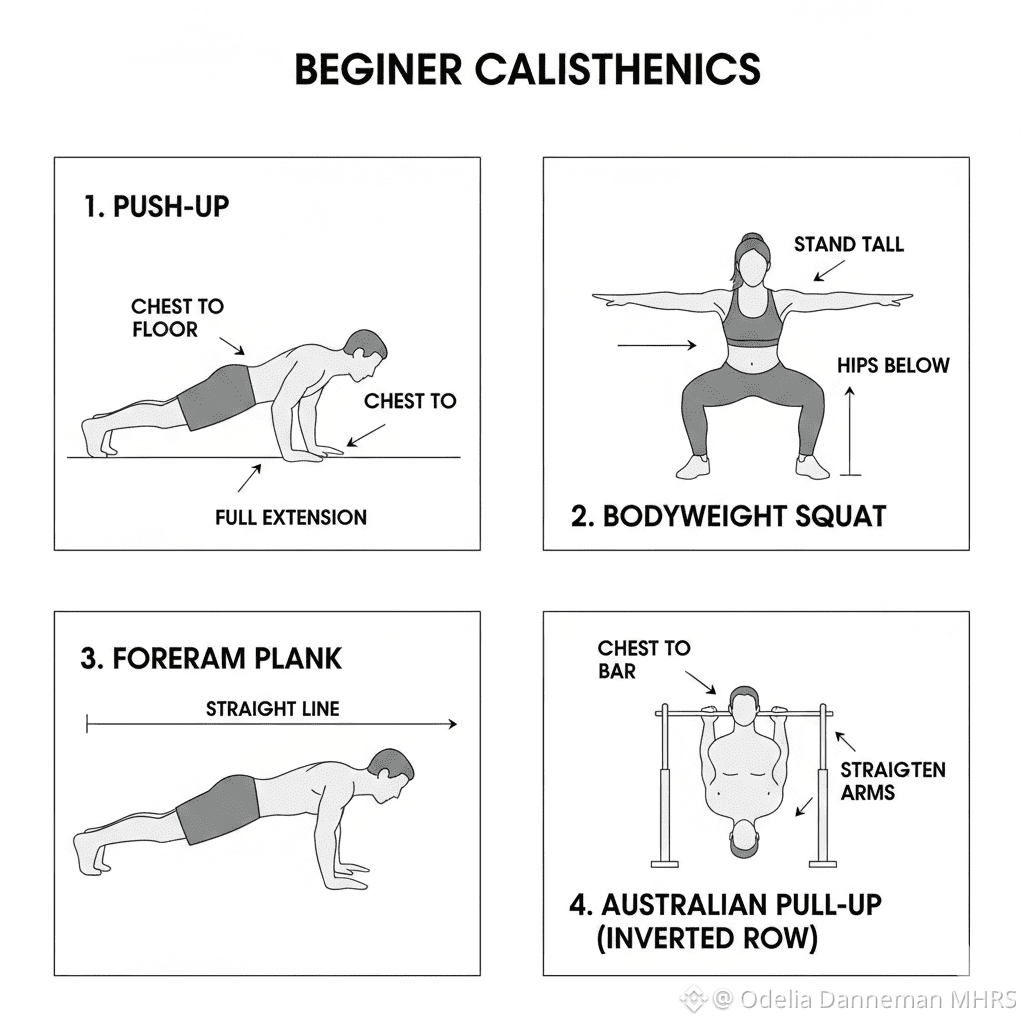 BEGINER CALISTHENICS

1. PUSH-UP

CHEST TO FLOOR

CHEST TO

FULL EXTENSION

STAND TALL

HIPS BELOW

2. BODYWEIGHT SQUAT

3. FORERAM PLANK

STRAIGHT LINE

CHEST TO BAR

STRAIGTEN ARMS

4. AUSTRALIAN PULL-UP (INVERTED ROW)

@ Odelia Danneman MHRS