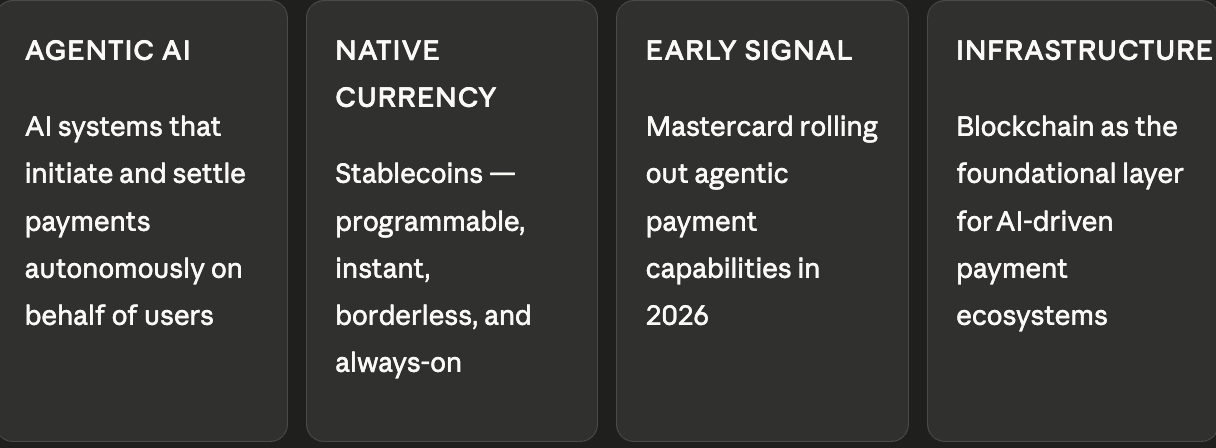 AGENTIC AI

AI systems that initiate and settle payments autonomously on behalf of users

NATIVE CURRENCY

Stablecoins — programmable, instant, borderless, and always-on

EARLY SIGNAL

Mastercard rolling out agentic payment capabilities in 2026

INFRASTRUCTURE

Blockchain as the foundational layer for AI-driven payment ecosystems