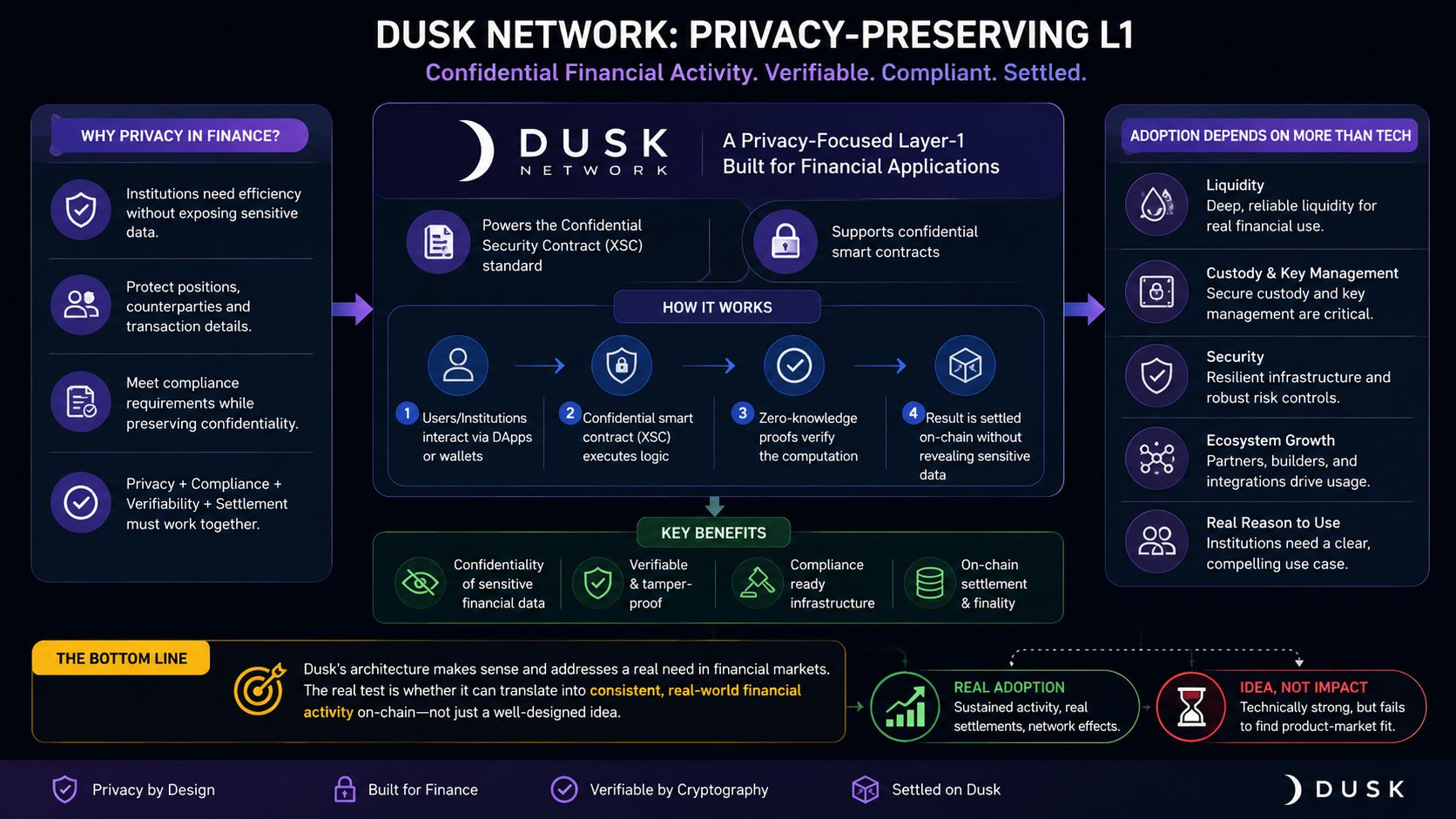 DUSK NETWORK: PRIVACY-PRESERVING L1
Confidential Financial Activity. Verifiable. Compliant. Settled.

WHY PRIVACY IN FINANCE?

Institutions need efficiency without exposing sensitive data.

Protect positions, counterparties and transaction details.

Meet compliance requirements while preserving confidentiality.

Privacy + Compliance + Verifiability + Settlement must work together.

DUSK NETWORK

A Privacy-Focused Layer-1 Built for Financial Applications

Powers the Confidential Security Contract (XSC) standard

Supports confidential smart contracts

HOW IT WORKS

1 Users/Institutions interact via DApps or wallets

2 Confidential smart contract (XSC) executes logic

3 Zero-knowledge proofs verify the computation

4 Result is settled on-chain without revealing sensitive data

KEY BENEFITS

Confidentiality of sensitive financial data

Verifiable & tamper-proof

Compliance ready infrastructure

On-chain settlement & finality

ADOPTION DEPENDS ON MORE THAN TECH

Liquidity
Deep, reliable liquidity for real financial use.

Custody & Key Management
Secure custody and key management are critical.

Security
Resilient infrastructure and robust risk controls.

Ecosystem Growth
Partners, builders, and integrations drive usage.

Real Reason to Use
Institutions need a clear, compelling use case.

THE BOTTOM LINE

Dusk's architecture makes sense and addresses a real need in financial markets. The real test is whether it can translate into consistent, real-world financial activity on-chain—not just a well-designed idea.

REAL ADOPTION
Sustained activity, real settlements, network effects.

IDEA, NOT IMPACT
Technically strong, but fails to find product-market fit.

Privacy by Design
Built for Finance
Verifiable by Cryptography
Settled on Dusk
DUSK