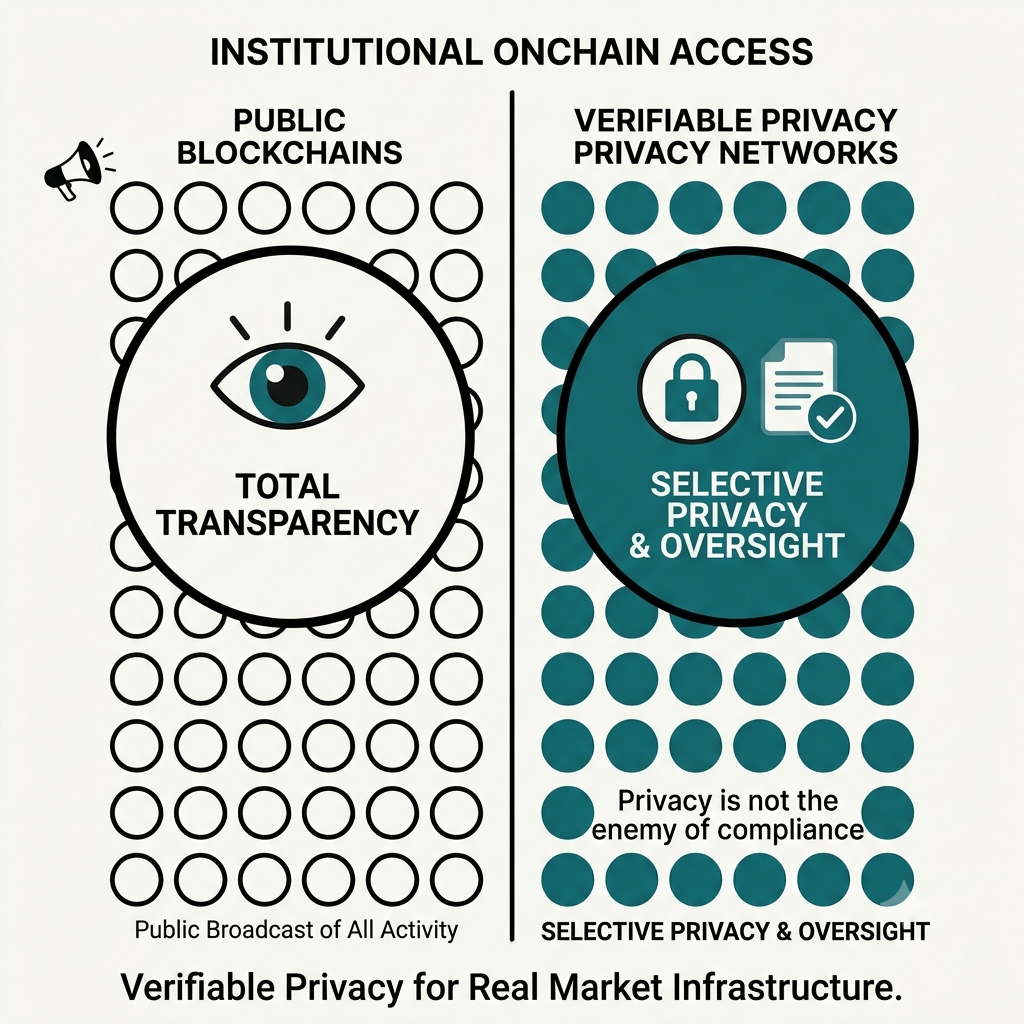 INSTITUTIONAL ONCHAIN ACCESS

PUBLIC BLOCKCHAINS

TOTAL TRANSPARENCY

Public Broadcast of All Activity

VERIFIABLE PRIVACY PRIVACY NETWORKS

SELECTIVE PRIVACY & OVERSIGHT

Privacy is not the enemy of compliance

SELECTIVE PRIVACY & OVERSIGHT

Verifiable Privacy for Real Market Infrastructure.