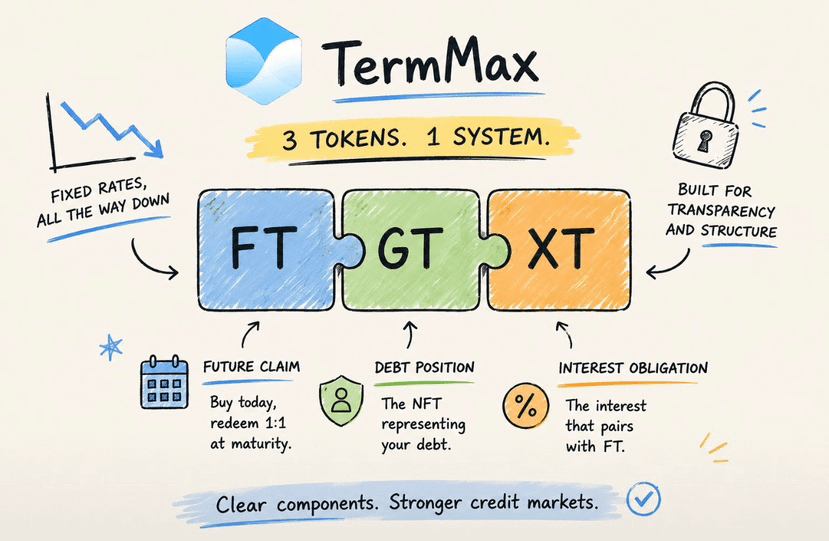 TermMax

3 TOKENS. 1 SYSTEM.

FIXED RATES, ALL THE WAY DOWN

BUILT FOR TRANSPARENCY AND STRUCTURE

FT

GT

XT

FUTURE CLAIM
Buy today, redeem 1:1 at maturity.

DEBT POSITION
The NFT representing your debt.

INTEREST OBLIGATION
%
The interest that pairs with FT.

Clear components. Stronger credit markets.