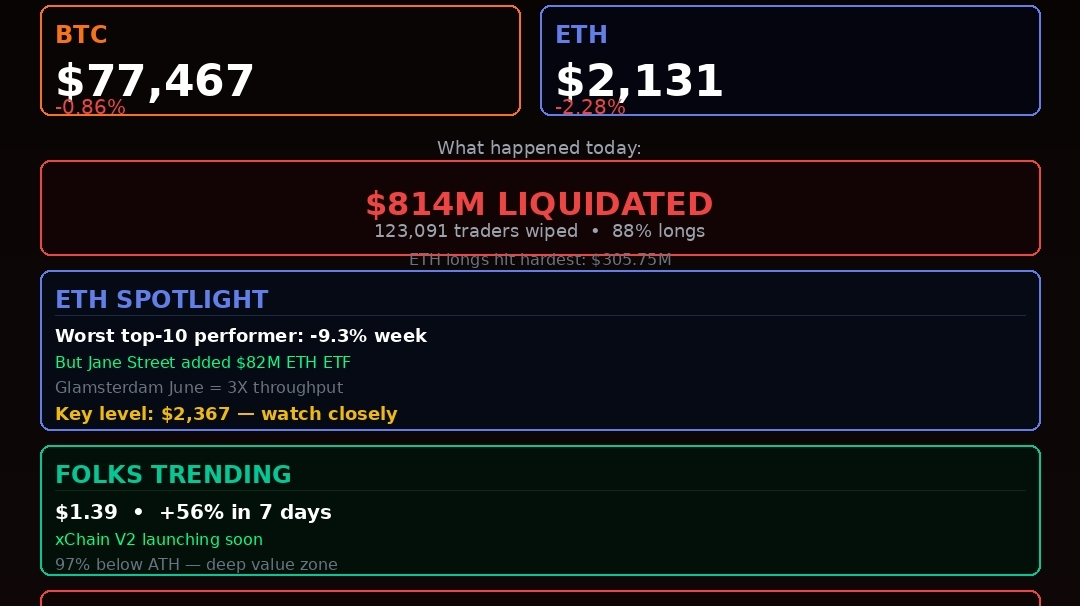 BTC

$77,467

-0.86%

ETH

$2,131

-2.28%

What happened today:

$814M LIQUIDATED

123,091 traders wiped • 88% longs

ETH longs hit hardest: $305.75M

ETH SPOTLIGHT

Worst top-10 performer: -9.3% week

But Jane Street added $82M ETH ETF

Glamsterdam June = 3X throughput

Key level: $2,367 — watch closely

FOLKS TRENDING

$1.39 • +56% in 7 days

xChain V2 launching soon

97% below ATH — deep value zone