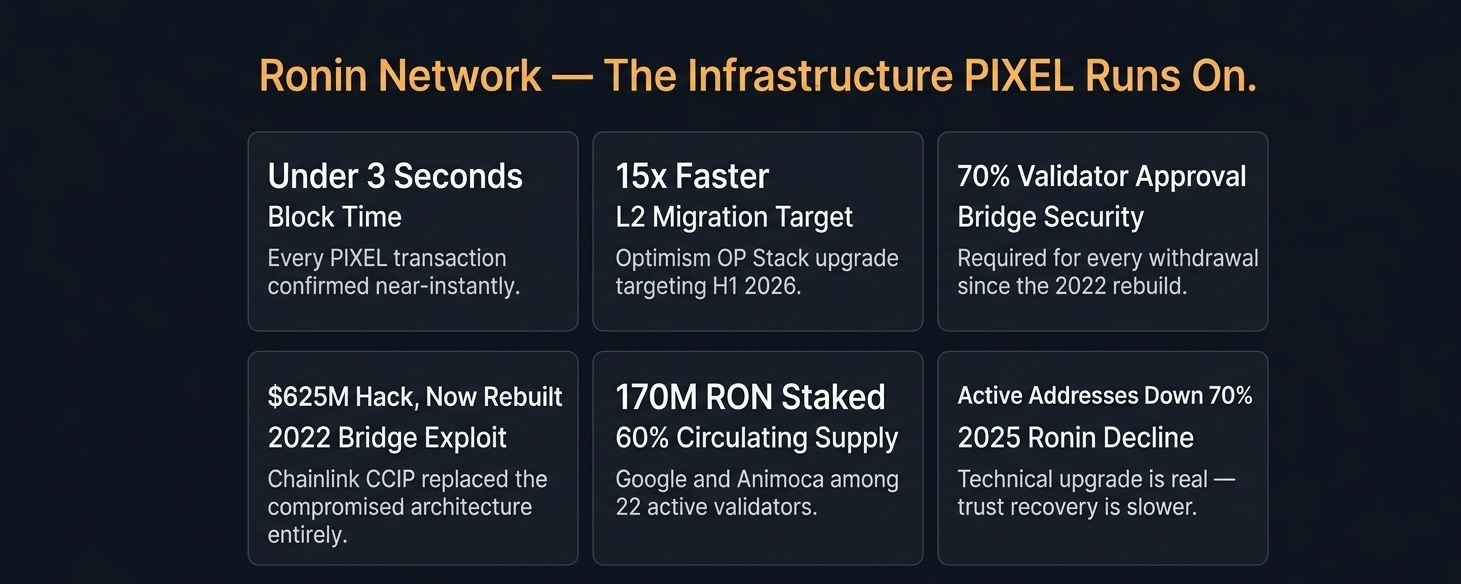 Ronin Network — The Infrastructure PIXEL Runs On.

Under 3 Seconds
Block Time
Every PIXEL transaction confirmed near-instantly.

15x Faster
L2 Migration Target
Optimism OP Stack upgrade targeting H1 2026.

70% Validator Approval
Bridge Security
Required for every withdrawal since the 2022 rebuild.

$625M Hack, Now Rebuilt
2022 Bridge Exploit
Chainlink CCIP replaced the compromised architecture entirely.

170M RON Staked
60% Circulating Supply
Google and Animoca among 22 active validators.

Active Addresses Down 70%
2025 Ronin Decline
Technical upgrade is real — trust recovery is slower.