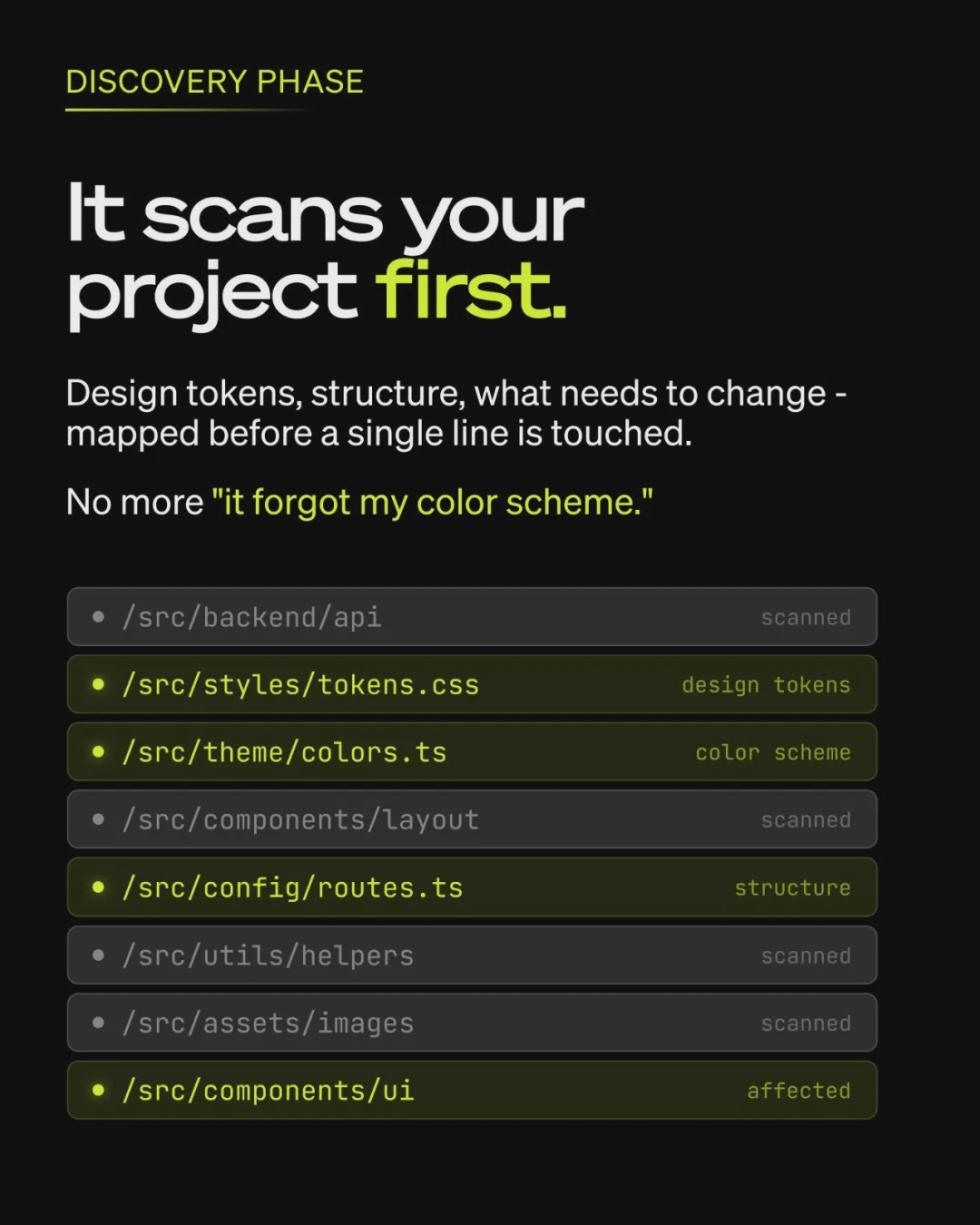 DISCOVERY PHASE

It scans your project first.

Design tokens, structure, what needs to change - mapped before a single line is touched.

No more "it forgot my color scheme."

/src/backend/api scanned
/src/styles/tokens.css design tokens
/src/theme/colors.ts color scheme
/src/components/layout scanned
/src/config/routes.ts structure
/src/utils/helpers scanned
/src/assets/images scanned
/src/components/ui affected