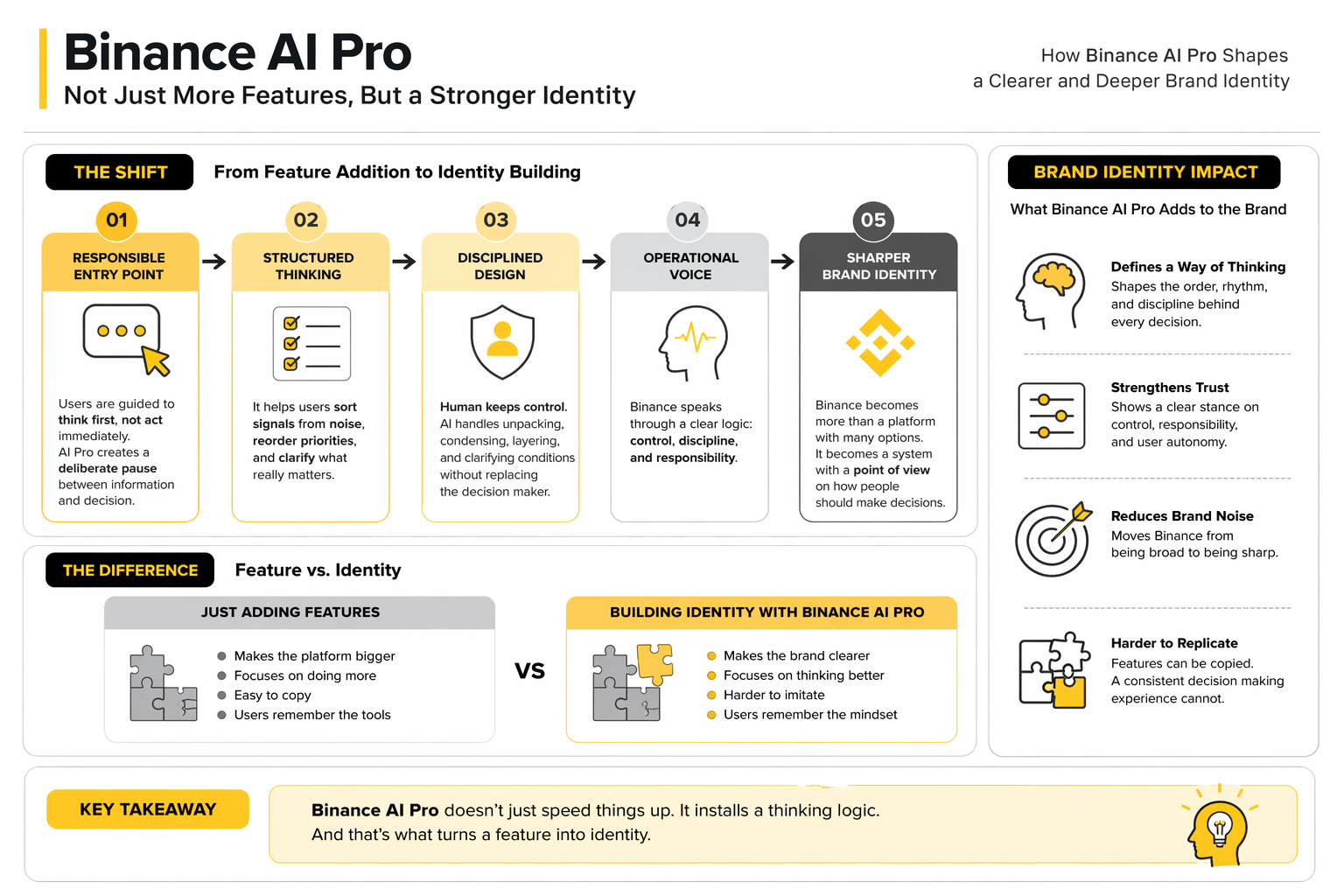 Binance AI Pro
Not Just More Features, But a Stronger Identity

How Binance AI Pro Shapes a Clearer and Deeper Brand Identity

THE SHIFT
From Feature Addition to Identity Building

01
RESPONSIBLE ENTRY POINT
Users are guided to think first, not act immediately. AI Pro creates a deliberate pause between information and decision.

02
STRUCTURED THINKING
It helps users sort signals from noise, reorder priorities, and clarify what really matters.

03
DISCIPLINED DESIGN
Human keeps control. AI handles unpacking, condensing, layering, and clarifying conditions without replacing the decision maker.

04
OPERATIONAL VOICE
Binance speaks through a clear logic: control, discipline, and responsibility.

05
SHARPER BRAND IDENTITY
Binance becomes more than a platform with many options. It becomes a system with a point of view on how people should make decisions.

THE DIFFERENCE
Feature vs. Identity

JUST ADDING FEATURES
Makes the platform bigger
Focuses on doing more
Easy to copy
Users remember the tools

VS

BUILDING IDENTITY WITH BINANCE AI PRO
Makes the brand clearer
Focuses on thinking better
Harder to imitate
Users remember the mindset

BRAND IDENTITY IMPACT
What Binance AI Pro Adds to the Brand

Defines a Way of Thinking
Shapes the order, rhythm, and discipline behind every decision.

Strengthens Trust
Shows a clear stance on control, responsibility, and user autonomy.

Reduces Brand Noise
Moves Binance from being broad to being sharp.

Harder to Replicate
Features can be copied. A consistent decision making experience cannot.

KEY TAKEAWAY
Binance AI Pro doesn't just speed things up. It installs a thinking logic. And that's what turns a feature into identity.