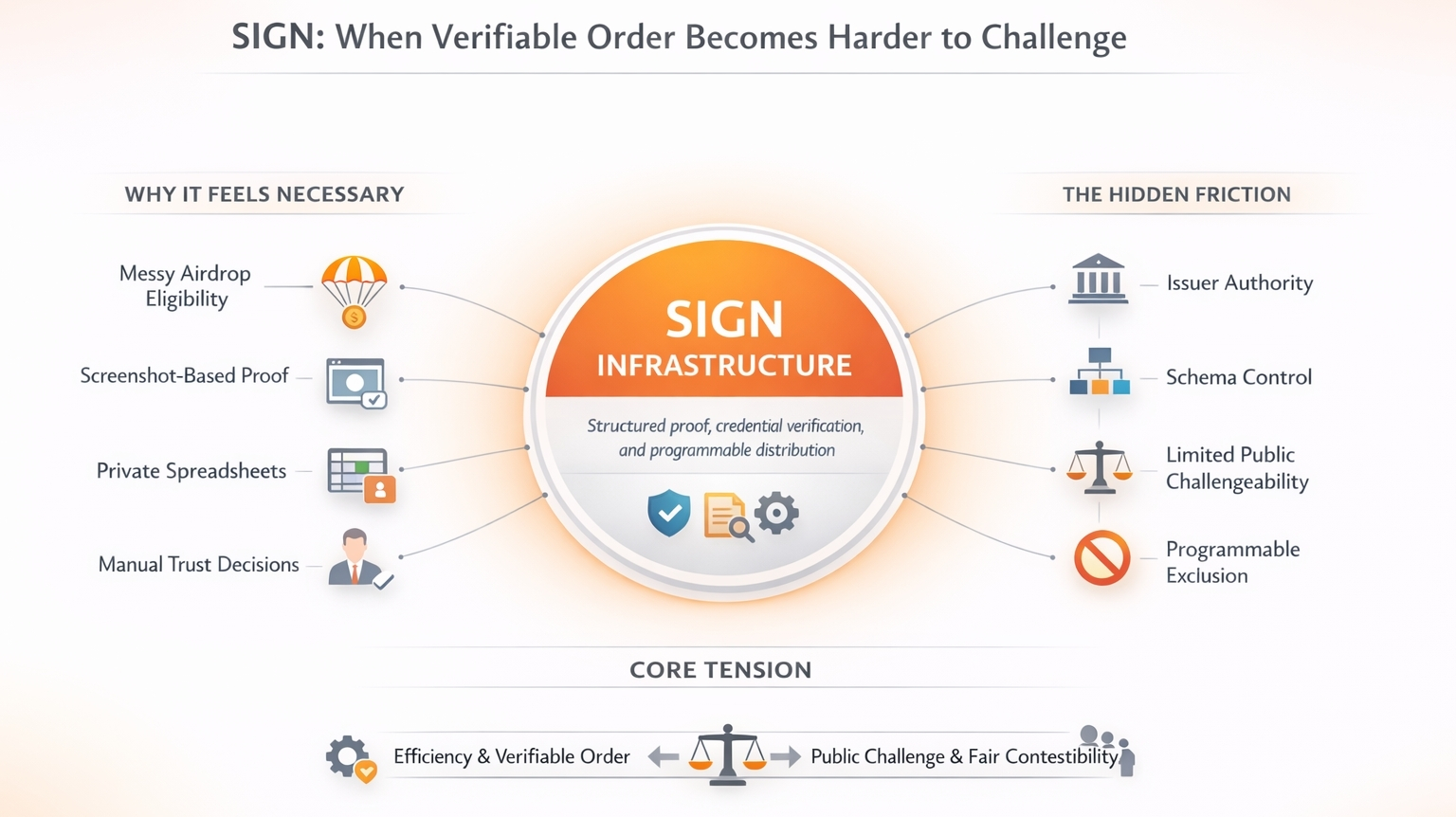 SIGN: When Verifiable Order Becomes Harder to Challenge

WHY IT FEELS NECESSARY

Messy Airdrop Eligibility

Screenshot-Based Proof

Private Spreadsheets

Manual Trust Decisions

SIGN
INFRASTRUCTURE

Structured proof, credential verification, and programmable distribution

THE HIDDEN FRICTION

Issuer Authority

Schema Control

Limited Public Challengeability

Programmable Exclusion

CORE TENSION

Efficiency & Verifiable Order

Public Challenge & Fair Contestibility