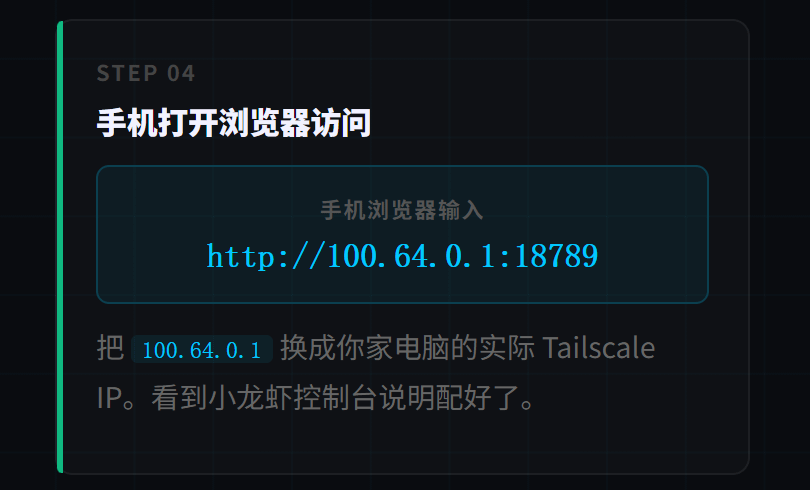 STEP 04

手机打开浏览器访问

手机浏览器输入
http://100.64.0.1:18789

把 100.64.0.1 换成你家电脑的实际 Tailscale IP。看到小龙虾控制台说明配好了。