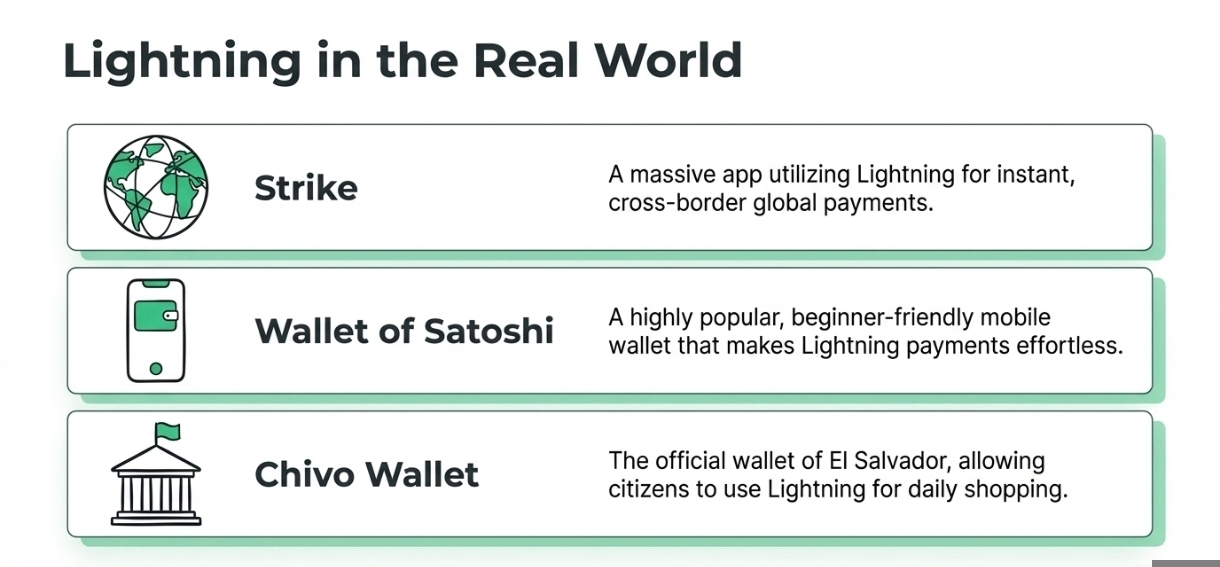 Lightning in the Real World

Strike

A massive app utilizing Lightning for instant, cross-border global payments.

Wallet of Satoshi

A highly popular, beginner-friendly mobile wallet that makes Lightning payments effortless.

Chivo Wallet

The official wallet of El Salvador, allowing citizens to use Lightning for daily shopping.