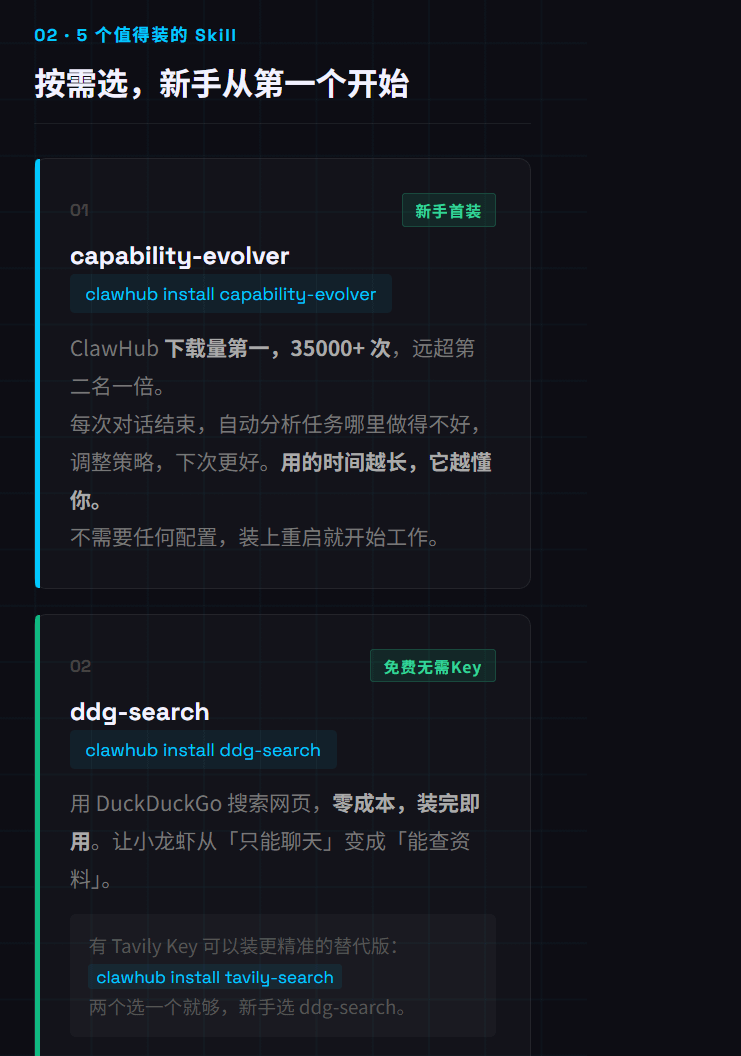 02 · 5 个值得装的 Skill

按需选，新手从第一个开始

01

新手首装

capability-evolver

clawhub install capability-evolver

ClawHub 下载量第一，35000+ 次，远超第二名一倍。
每次对话结束，自动分析任务哪里做得不好，调整策略，下次更好。用的时间越长，它越懂你。
不需要任何配置，装上重启就开始工作。

02

免费无需Key

ddg-search

clawhub install ddg-search

用 DuckDuckGo 搜索网页，零成本，装完即用。让小龙虾从「只能聊天」变成「能查资料」。

有 Tavily Key 可以装更精准的替代版：
clawhub install tavily-search
两个选一个就够，新手选 ddg-search。