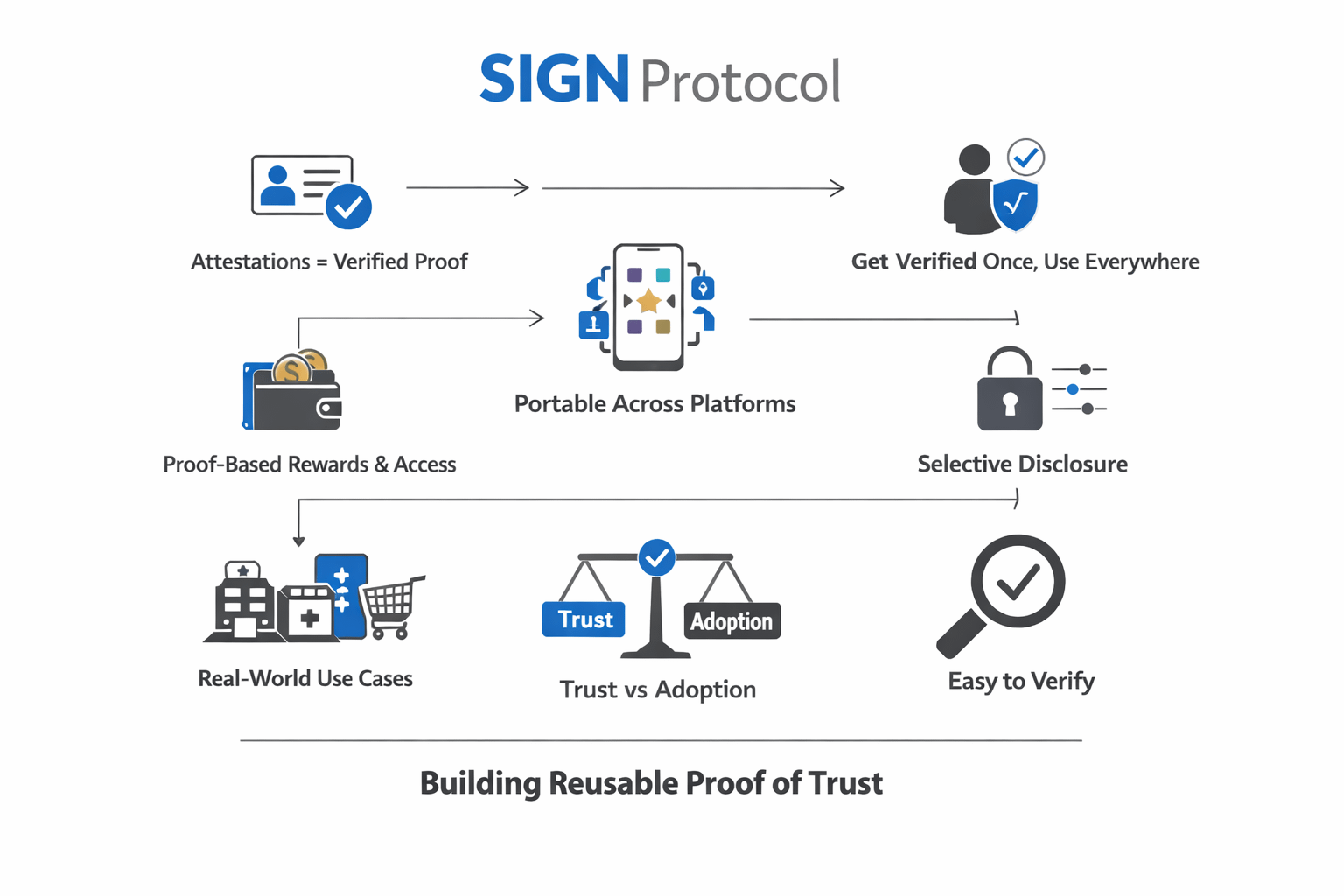 SIGN Protocol

Attestations = Verified Proof

Get Verified Once, Use Everywhere

Portable Across Platforms

Proof-Based Rewards & Access

Selective Disclosure

Real-World Use Cases

Trust

Adoption

Trust vs Adoption

Easy to Verify

Building Reusable Proof of Trust