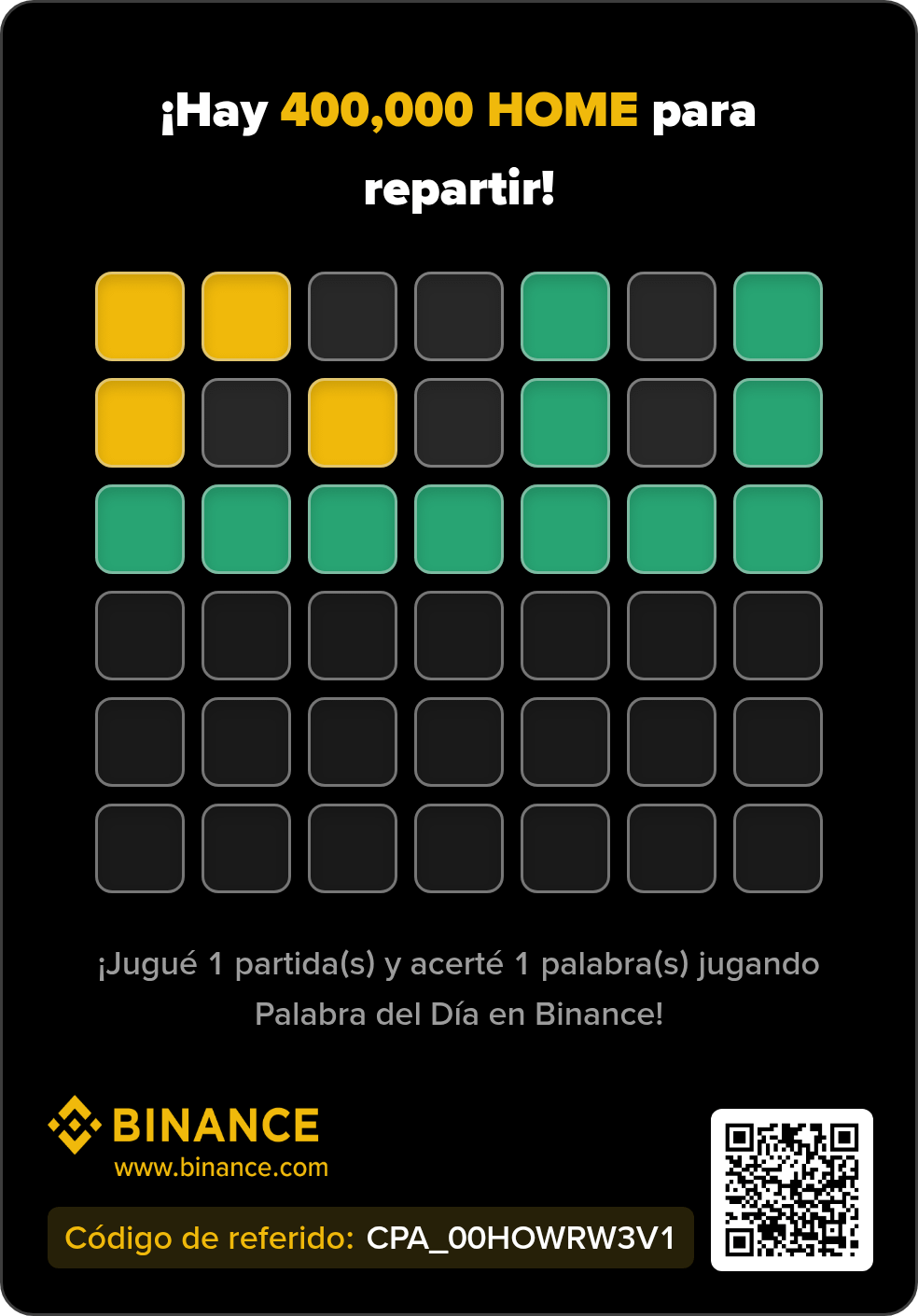 ¡Hay 400,000 HOME para repartir!

¡Jugué 1 partida(s) y acerté 1 palabra(s) jugando Palabra del Día en Binance!

BINANCE
www.binance.com

Código de referido: CPA_00HOWRW3V1