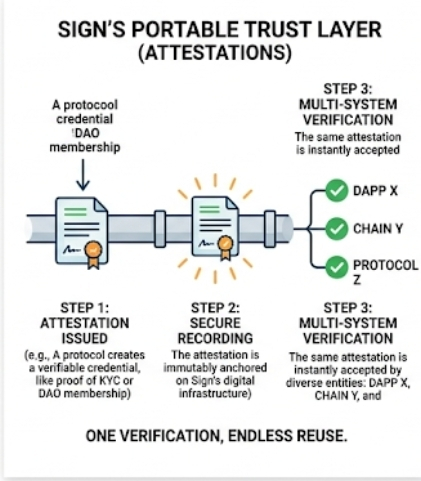 SIGN'S PORTABLE TRUST LAYER (ATTESTATIONS)

A protocool credential 'DAO membership

STEP 3: MULTI-SYSTEM VERIFICATION
The same attestation is instantly accepted

DAPP X
CHAIN Y
PROTOCOL Z

STEP 1: ATTESTATION ISSUED
(e.g., A protocol creates a verifiable credential, like proof of KYC or DAO membership)

STEP 2: SECURE RECORDING
The attestation is immutably anchored on Sign's digital infrastructure)

STEP 3: MULTI-SYSTEM VERIFICATION
The same attestation is instantly accepted by diverse entities: DAPP X, CHAIN Y, and

ONE VERIFICATION, ENDLESS REUSE.