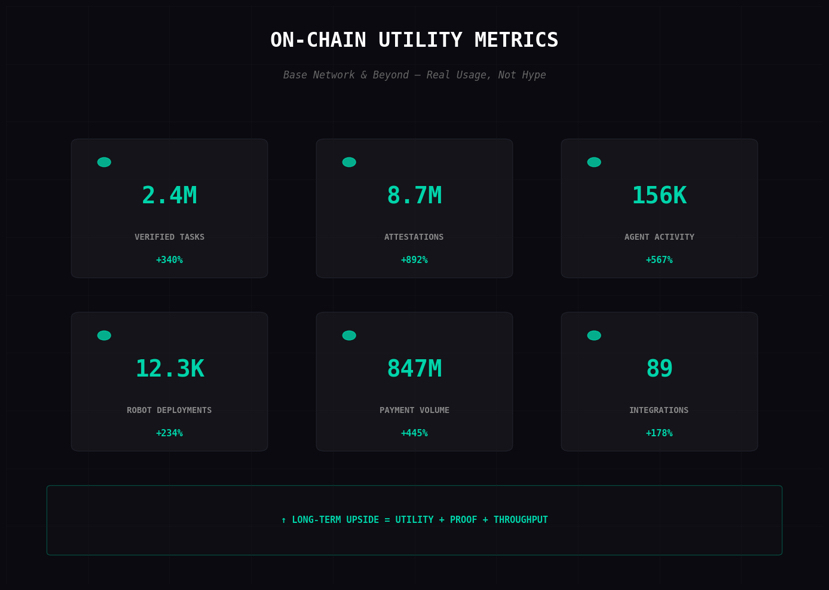 ON-CHAIN UTILITY METRICS

Base Network & Beyond — Real Usage, Not Hype

2.4M

VERIFIED TASKS

+340%

8.7M

ATTESTATIONS

+892%

156K

AGENT ACTIVITY

+567%

12.3K

ROBOT DEPLOYMENTS

+234%

847M

PAYMENT VOLUME

+445%

89

INTEGRATIONS

+178%

↑ LONG-TERM UPSIDE = UTILITY + PROOF + THROUGHPUT