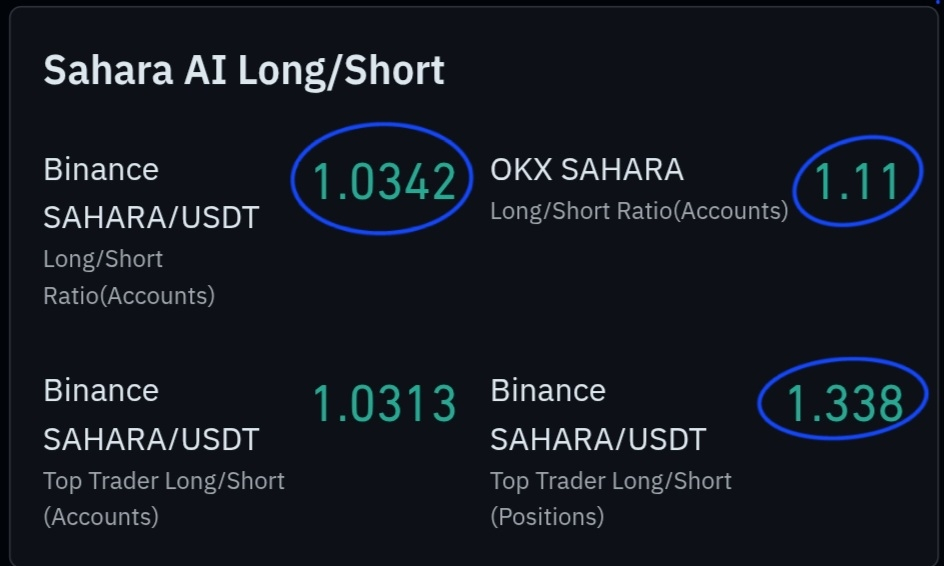 Sahara AI Long/Short

Binance SAHARA/USDT
Long/Short Ratio(Accounts)
1.0342

OKX SAHARA
Long/Short Ratio(Accounts)
1.11

Binance SAHARA/USDT
Top Trader Long/Short (Accounts)
1.0313

Binance SAHARA/USDT
Top Trader Long/Short (Positions)
1.338